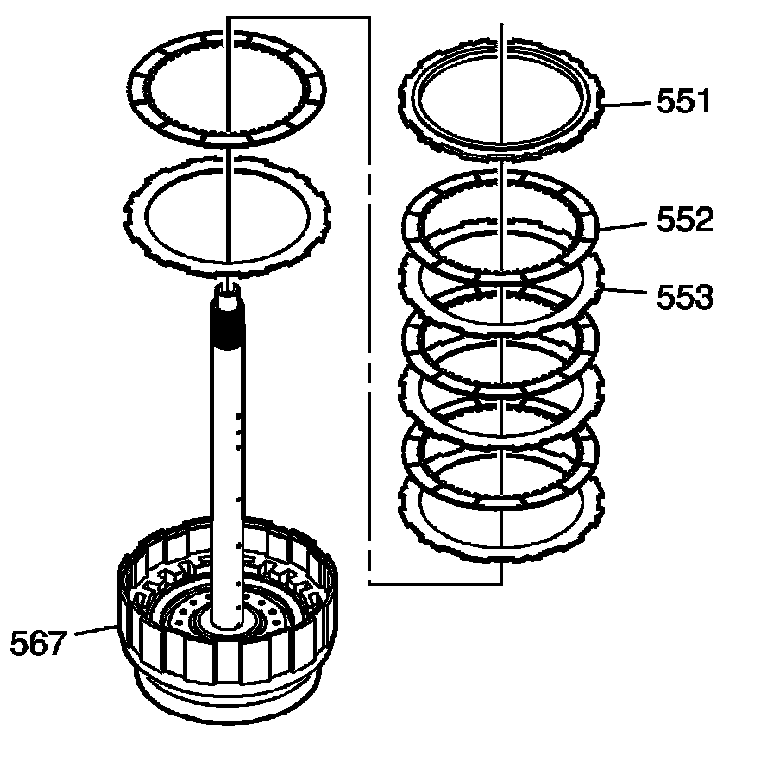 551
552
553
567