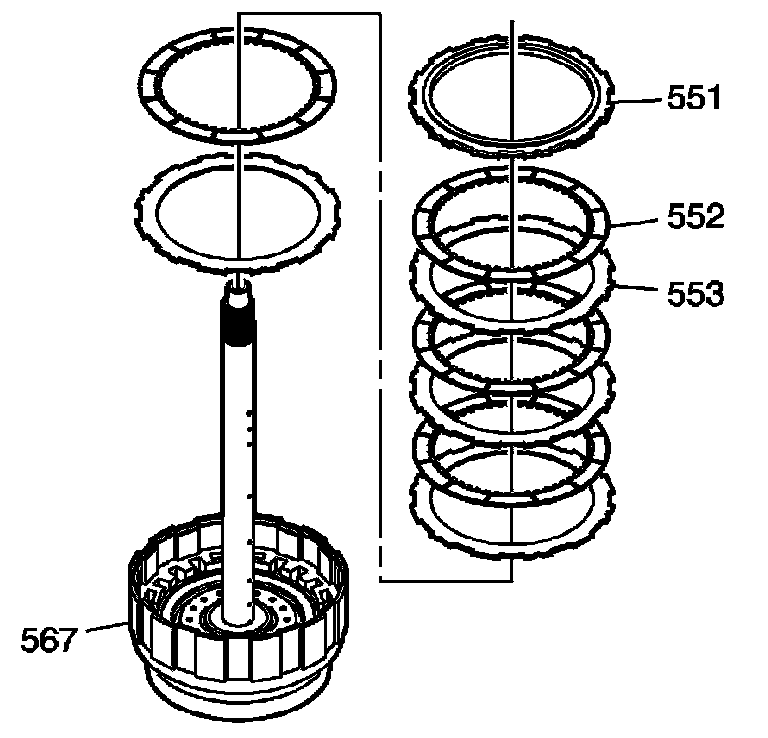 551
552
553
567