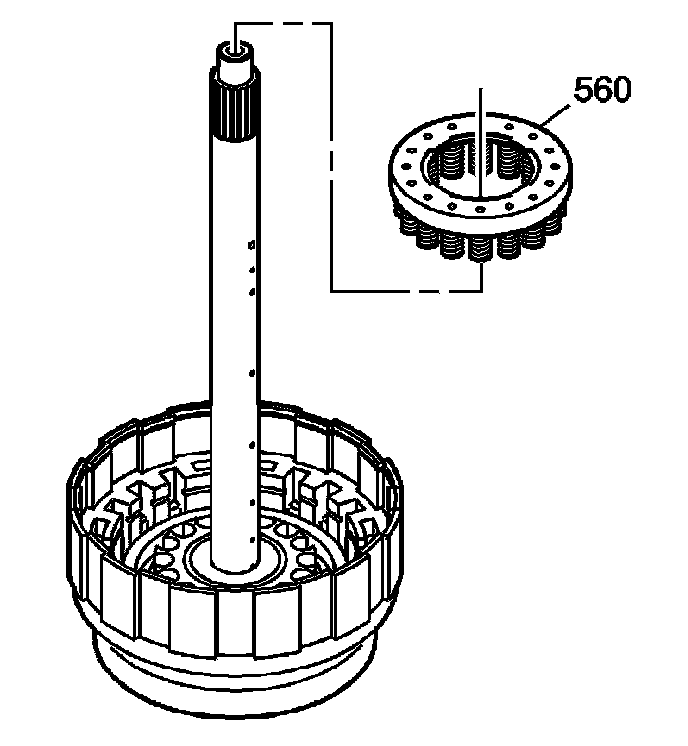 560