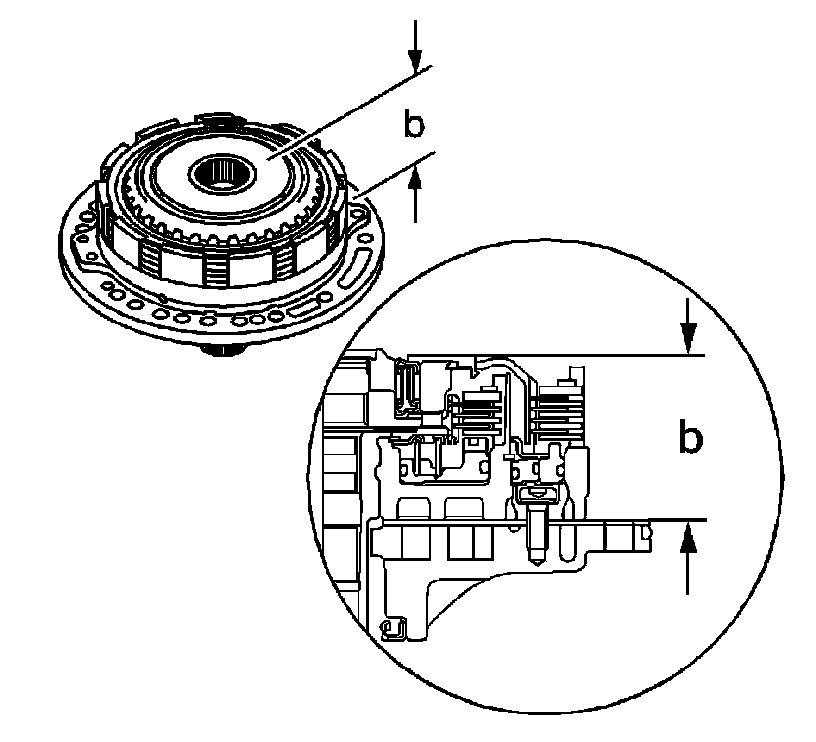 b

b