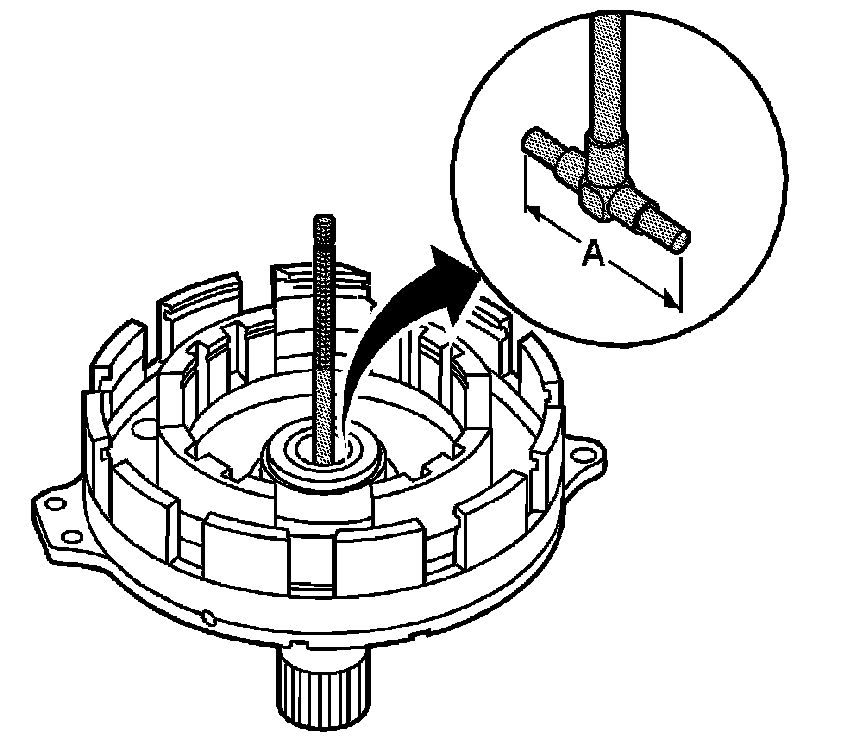 A