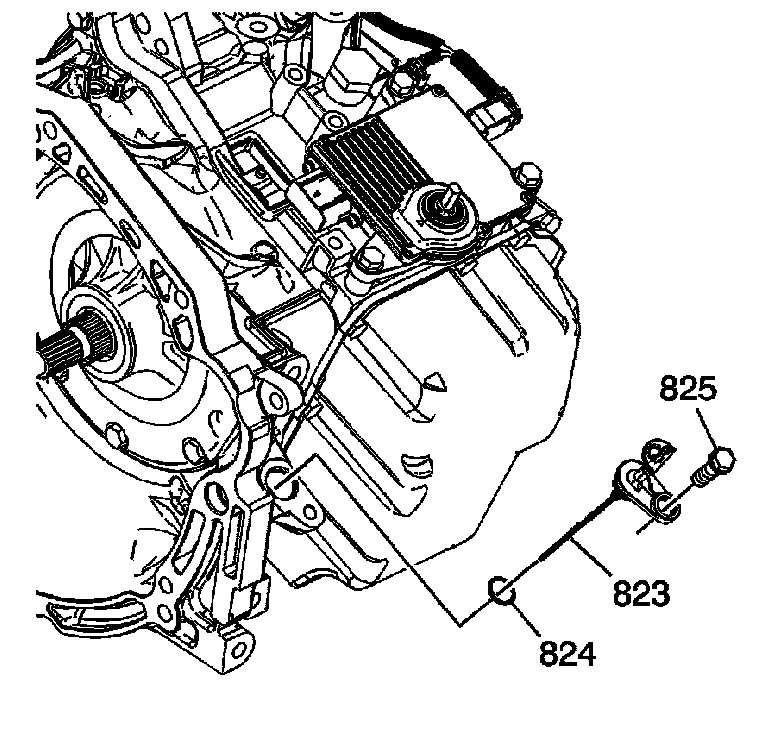 825
823
824