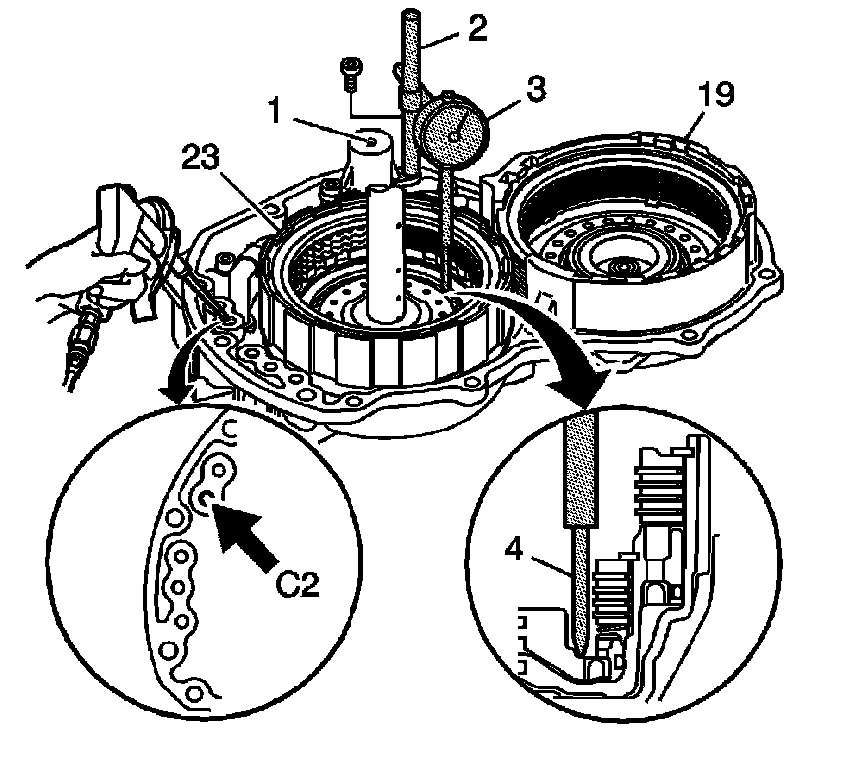 2
3
1
19
23
C2
4