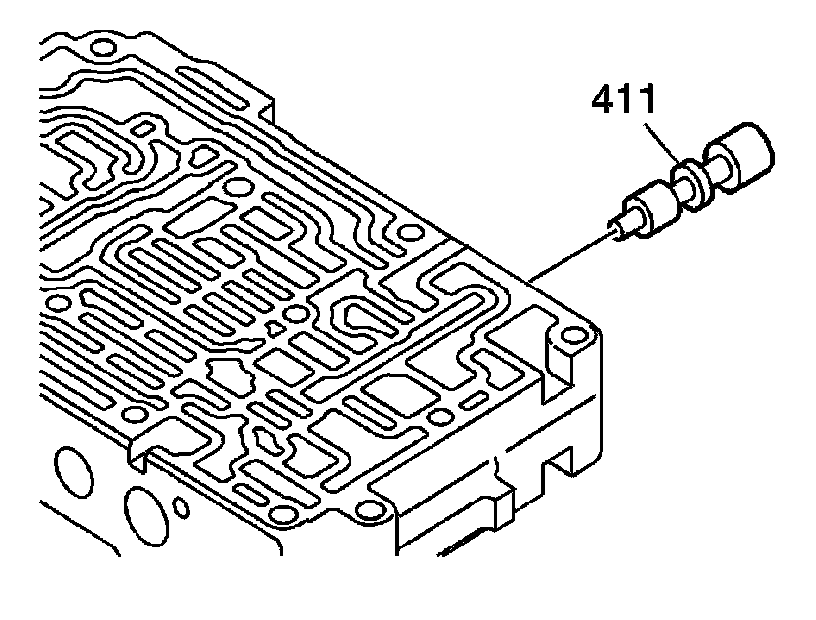 411