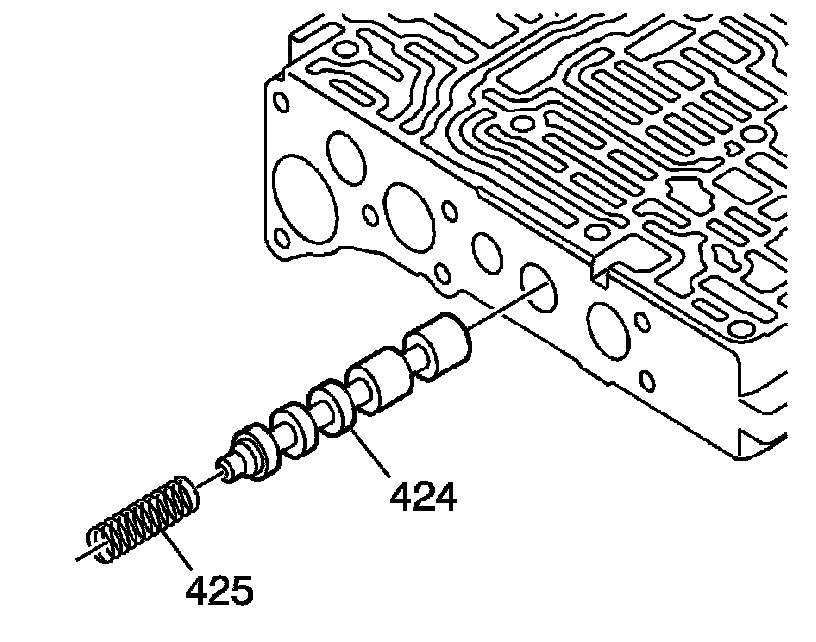 424

425