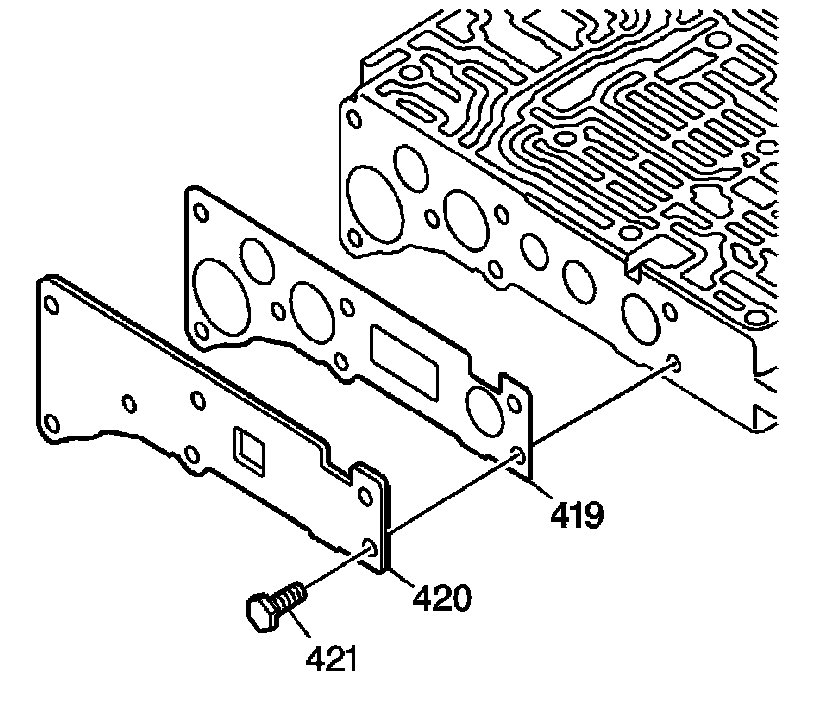 419
420
421