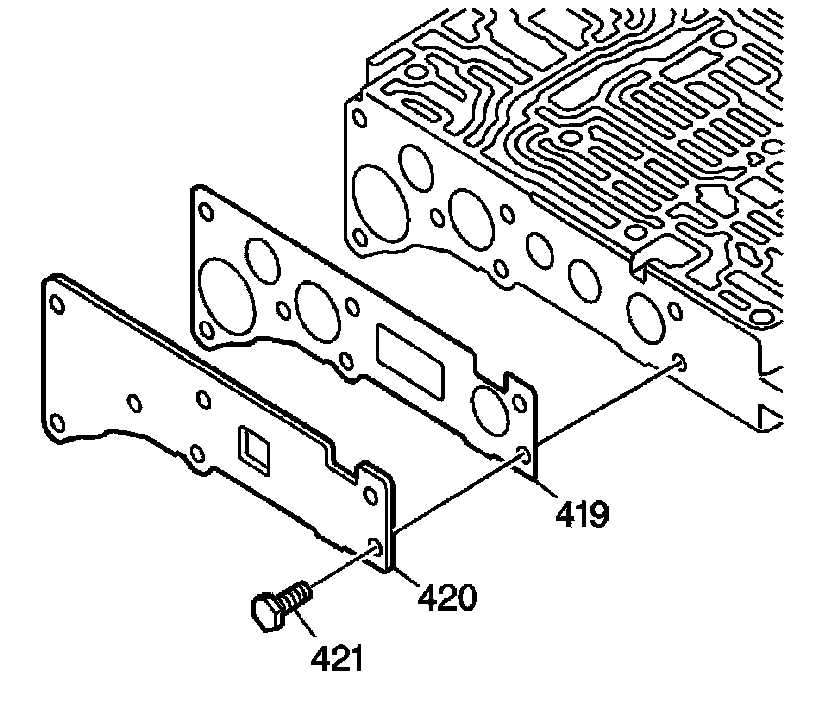 419

420

421