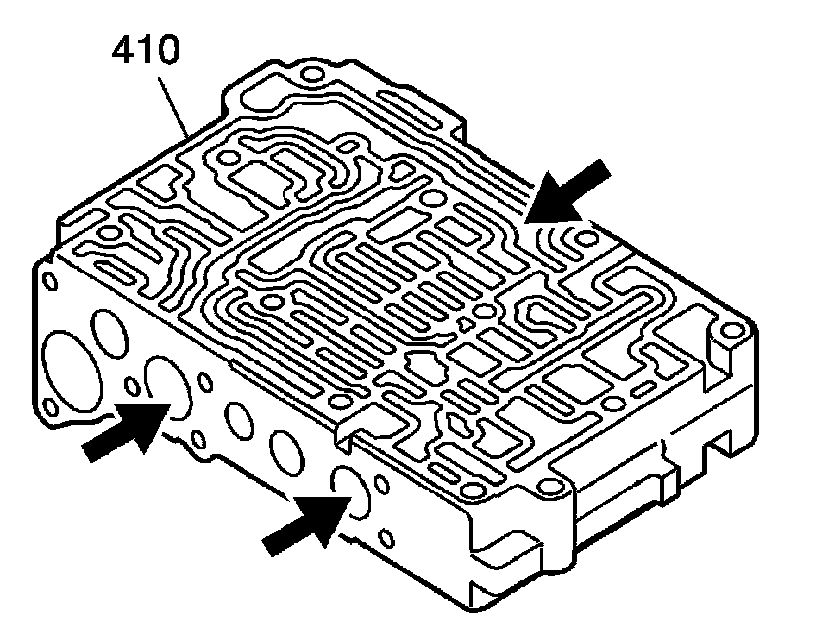 410