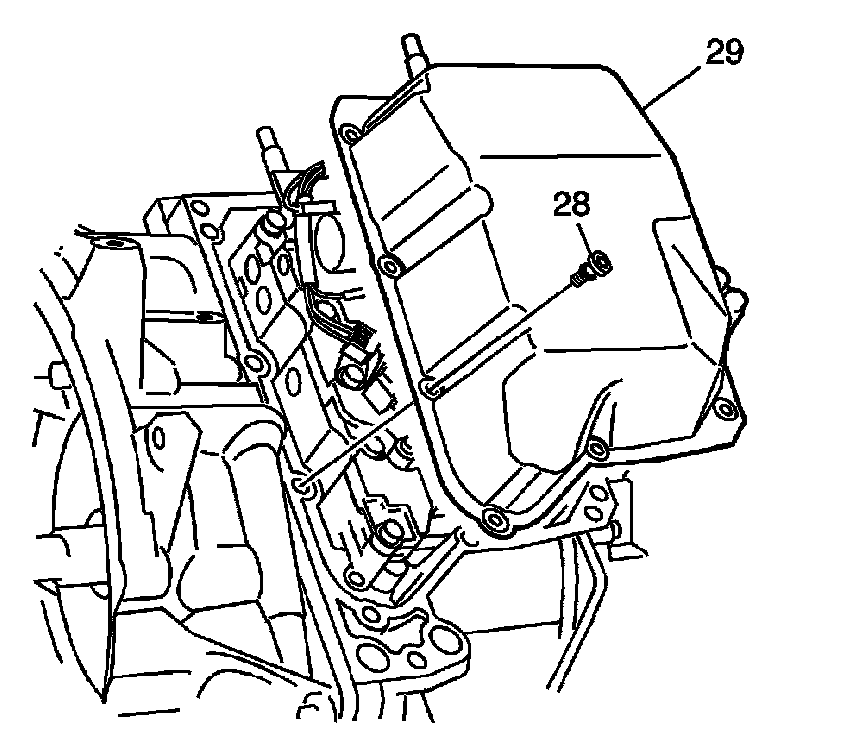 29
28