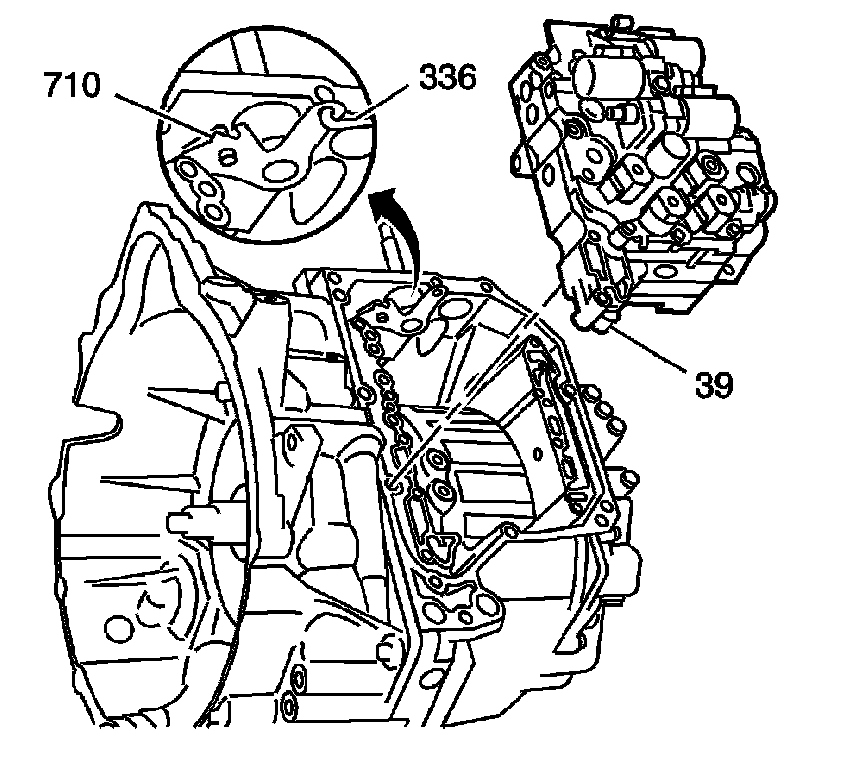 710
336
39