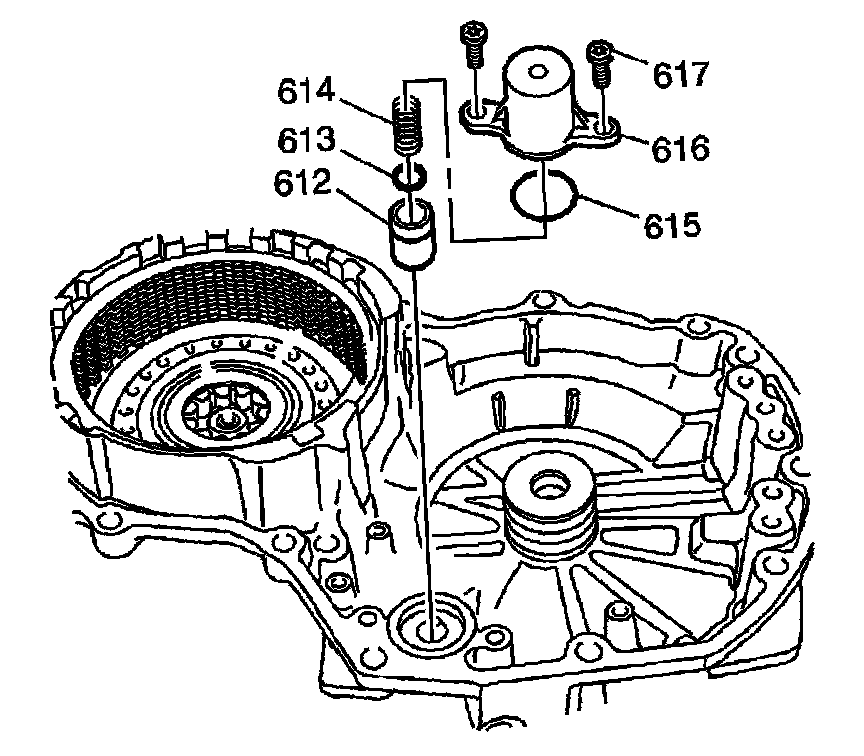 614
613
612
617
616
615