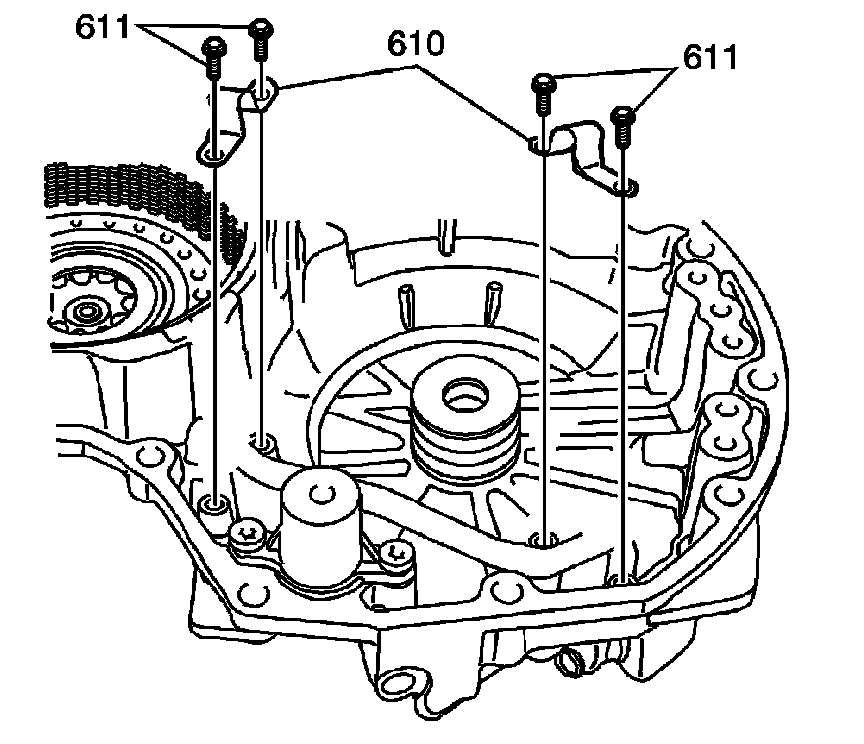 611

610

611