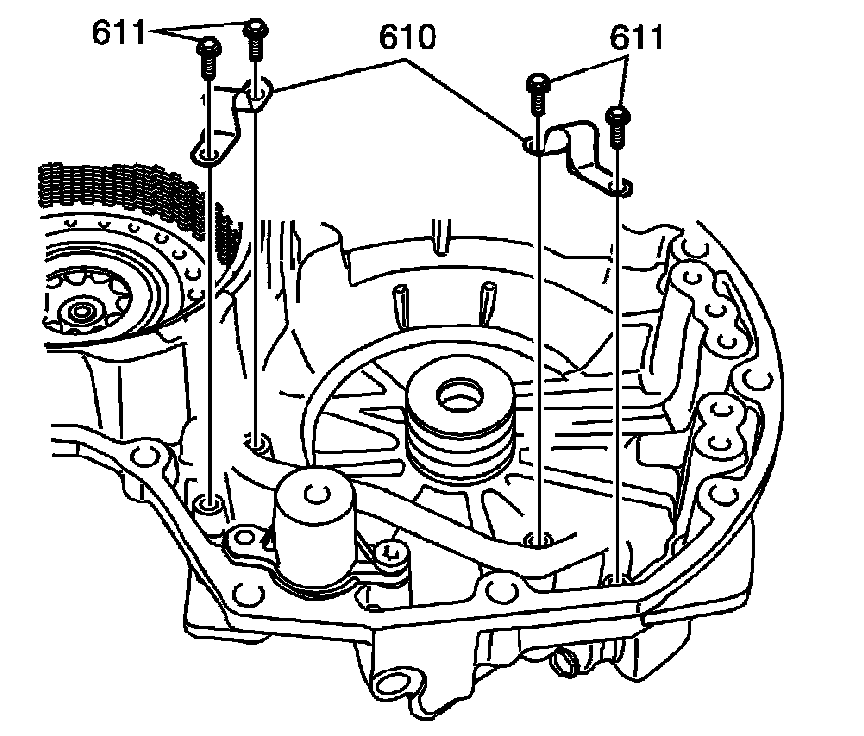 611
610
611