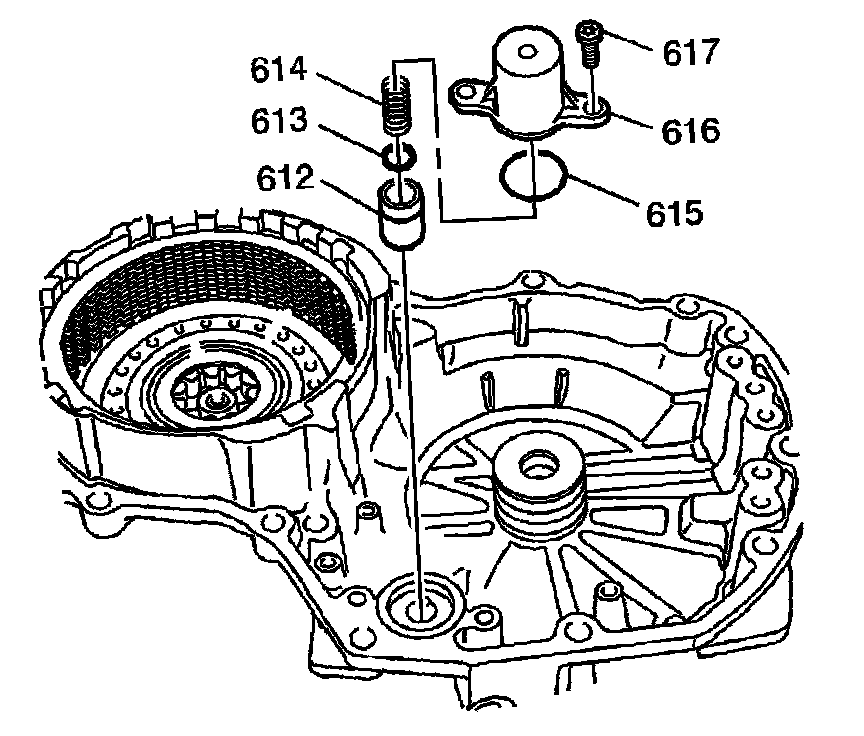 614
613
612
617
616
615