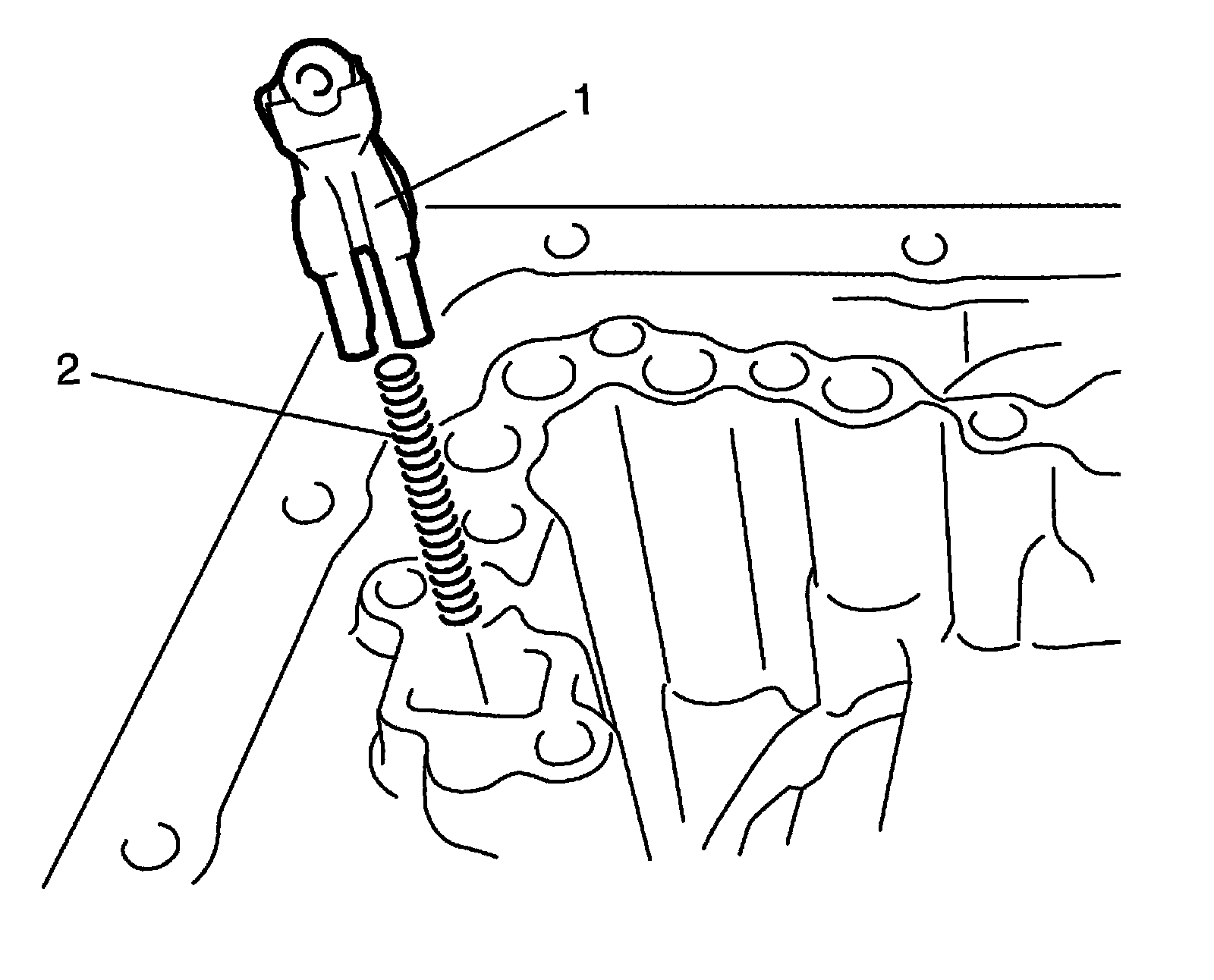 1
2