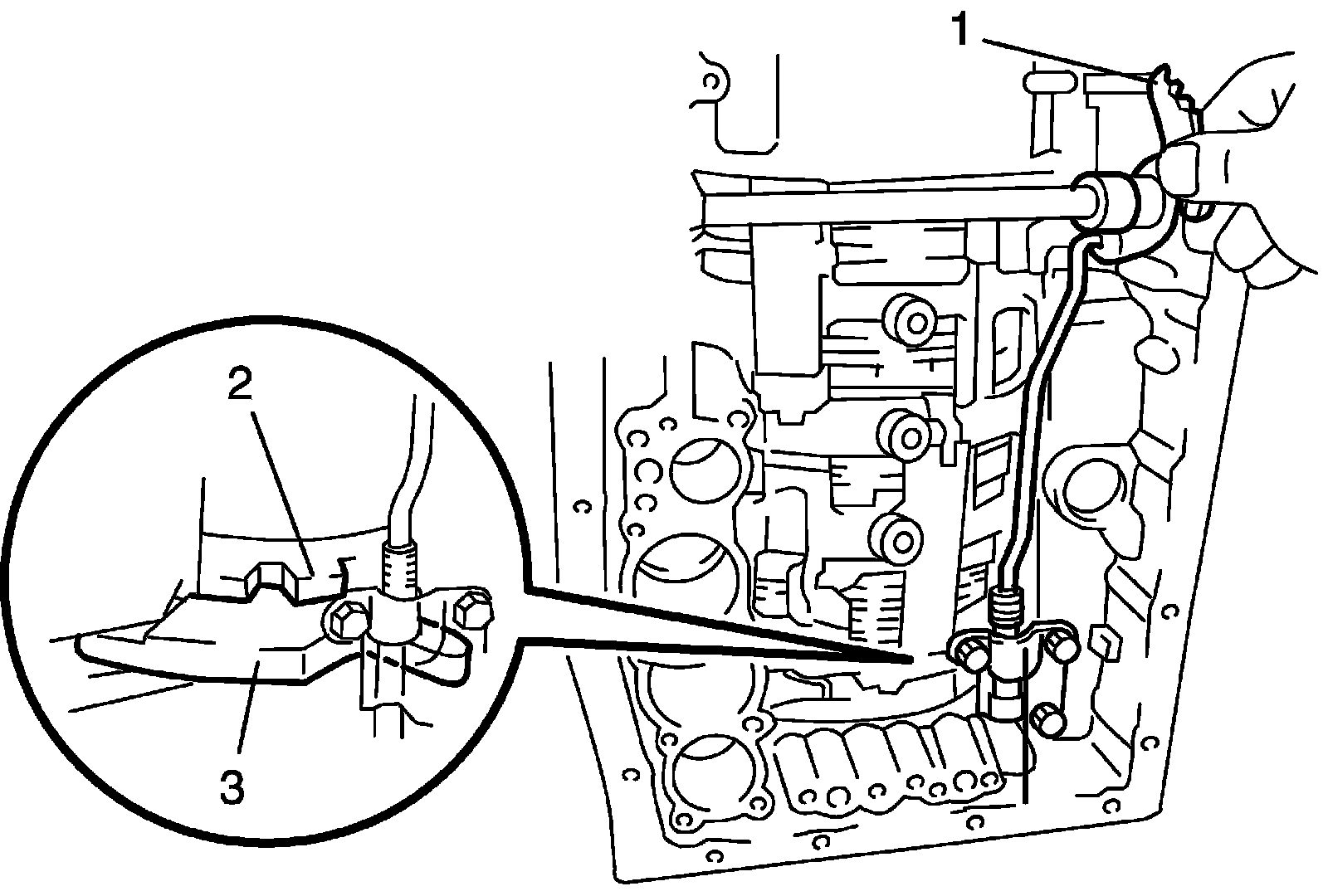 1
2
3