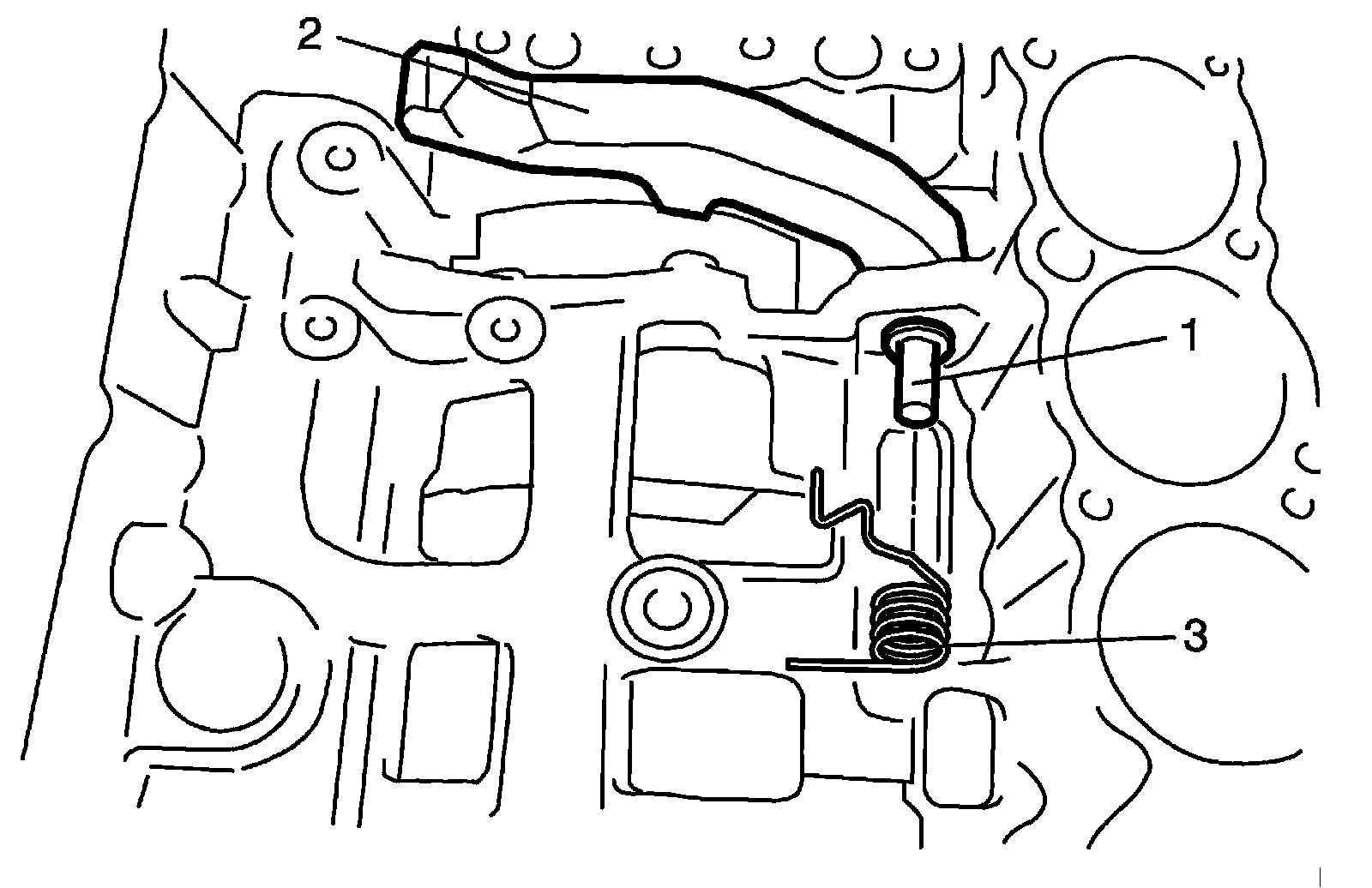 2
1
3