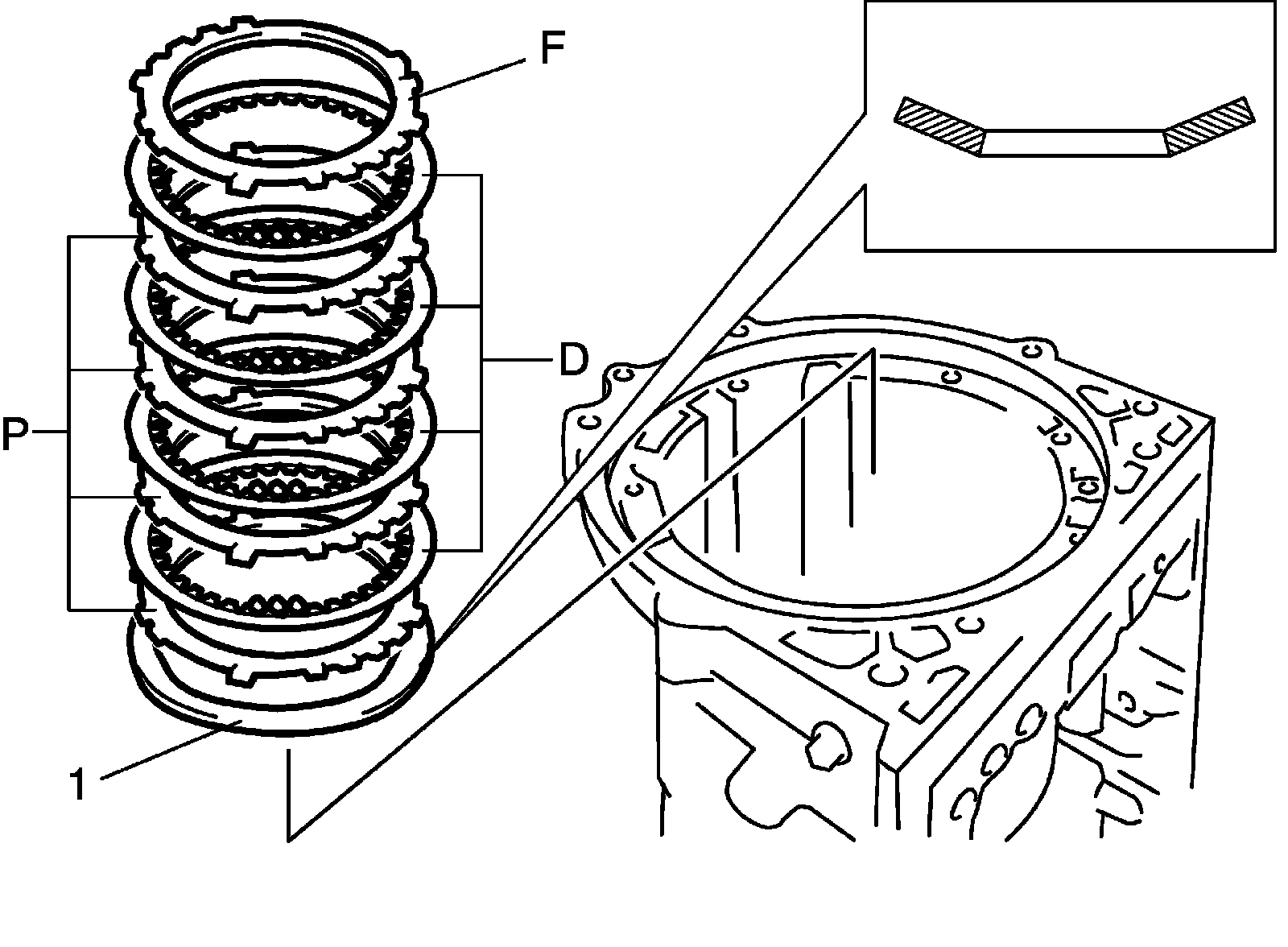 F
D
P
1