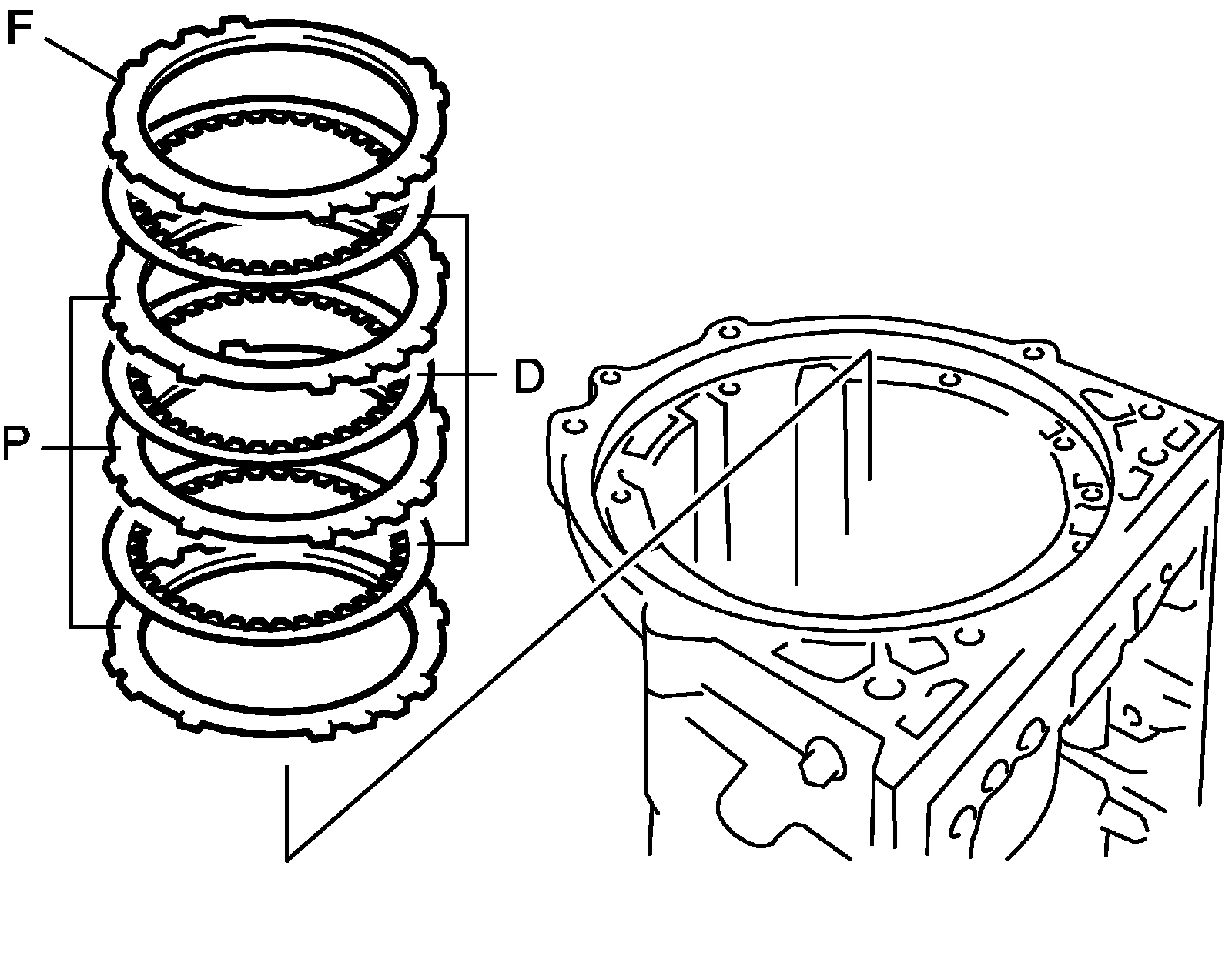 F
D
P