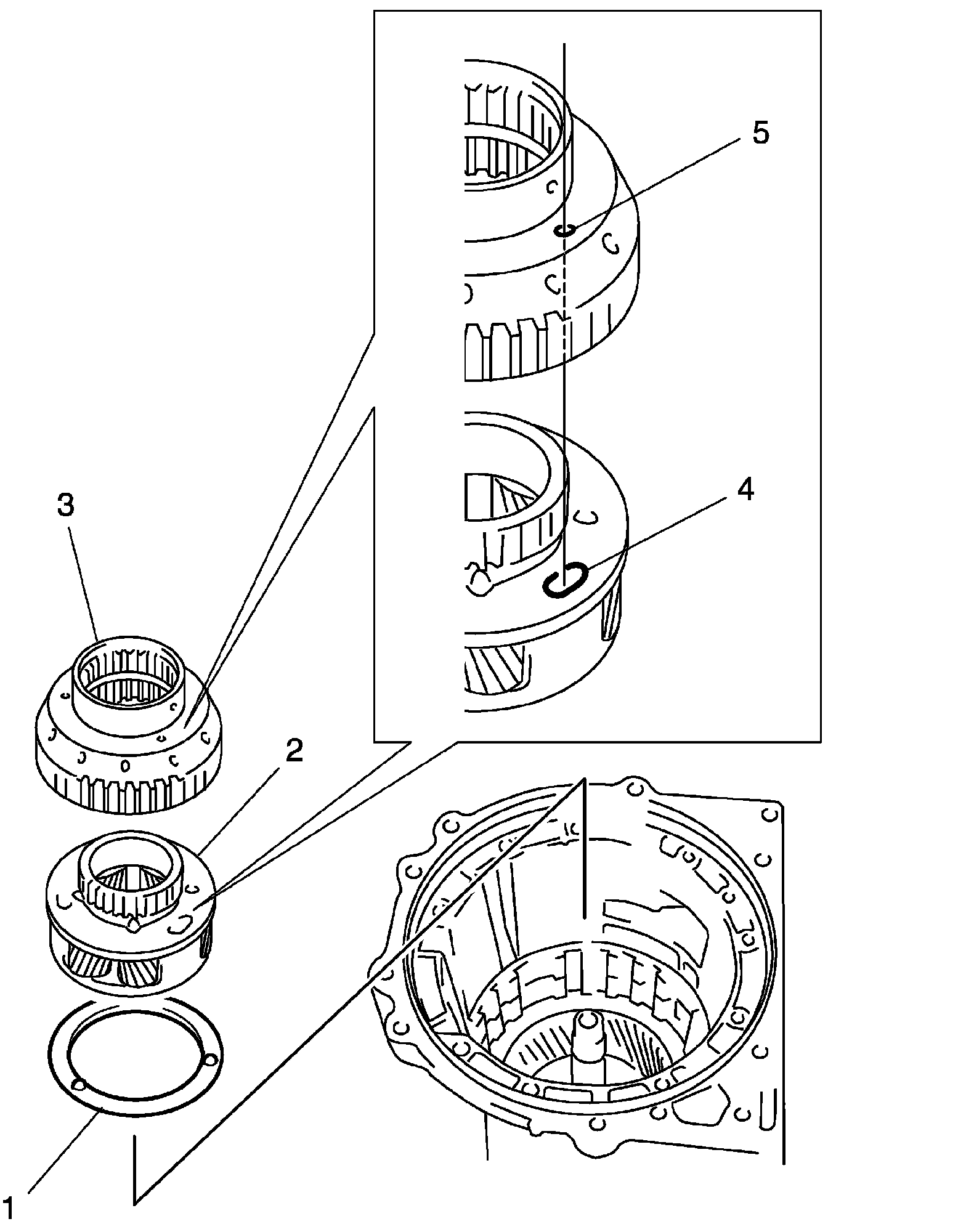 5
4
3
2
1