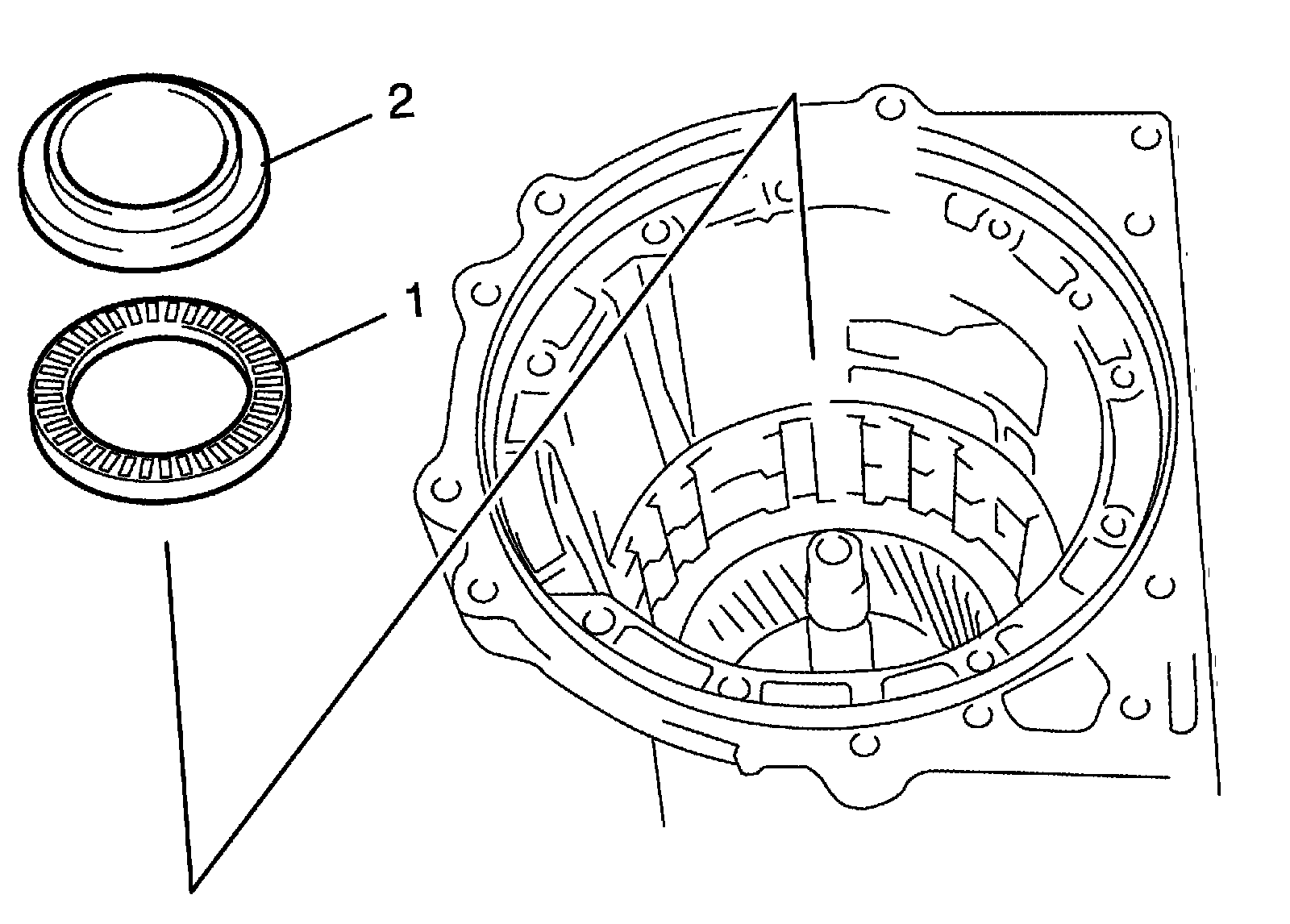 2
1