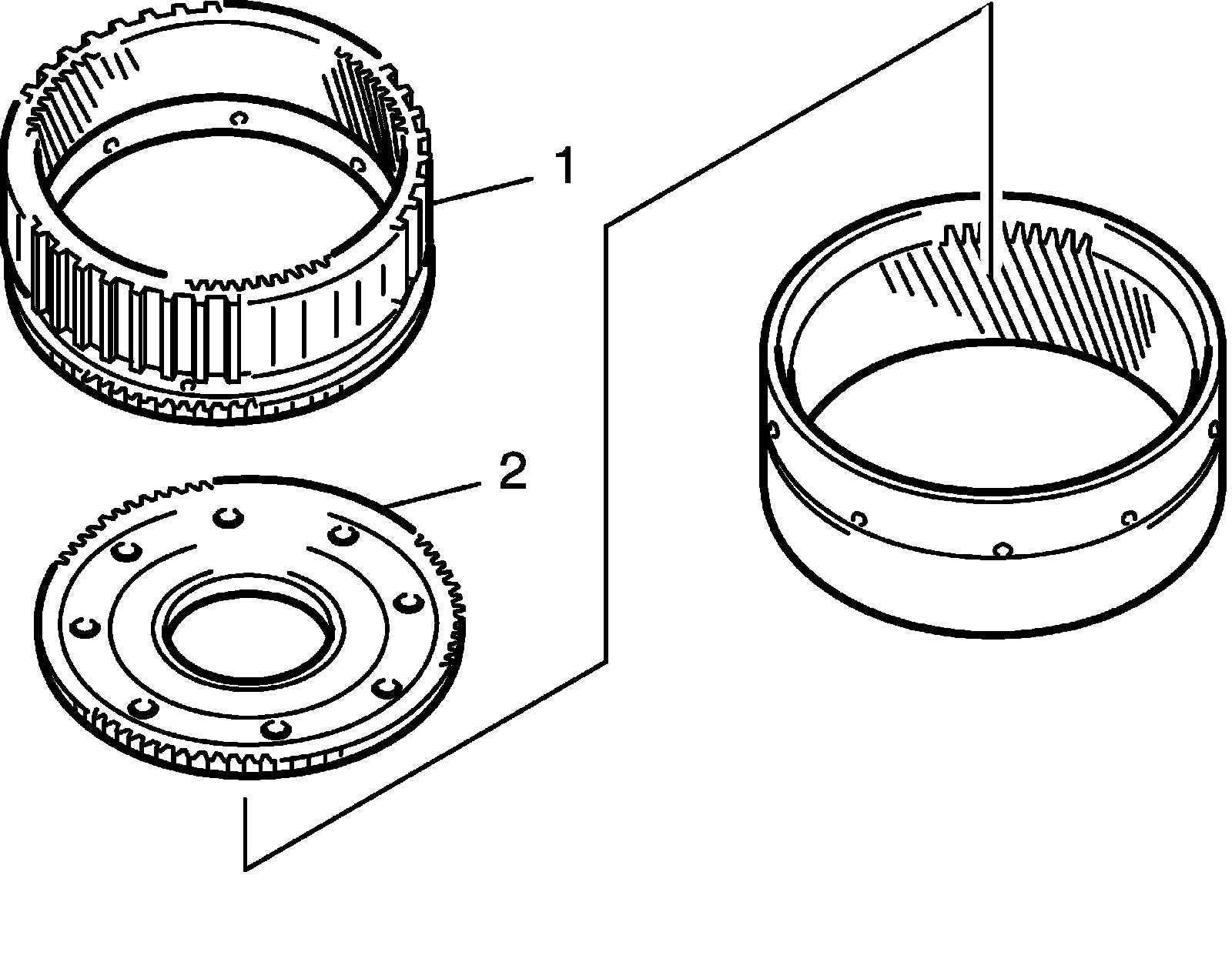 1

2