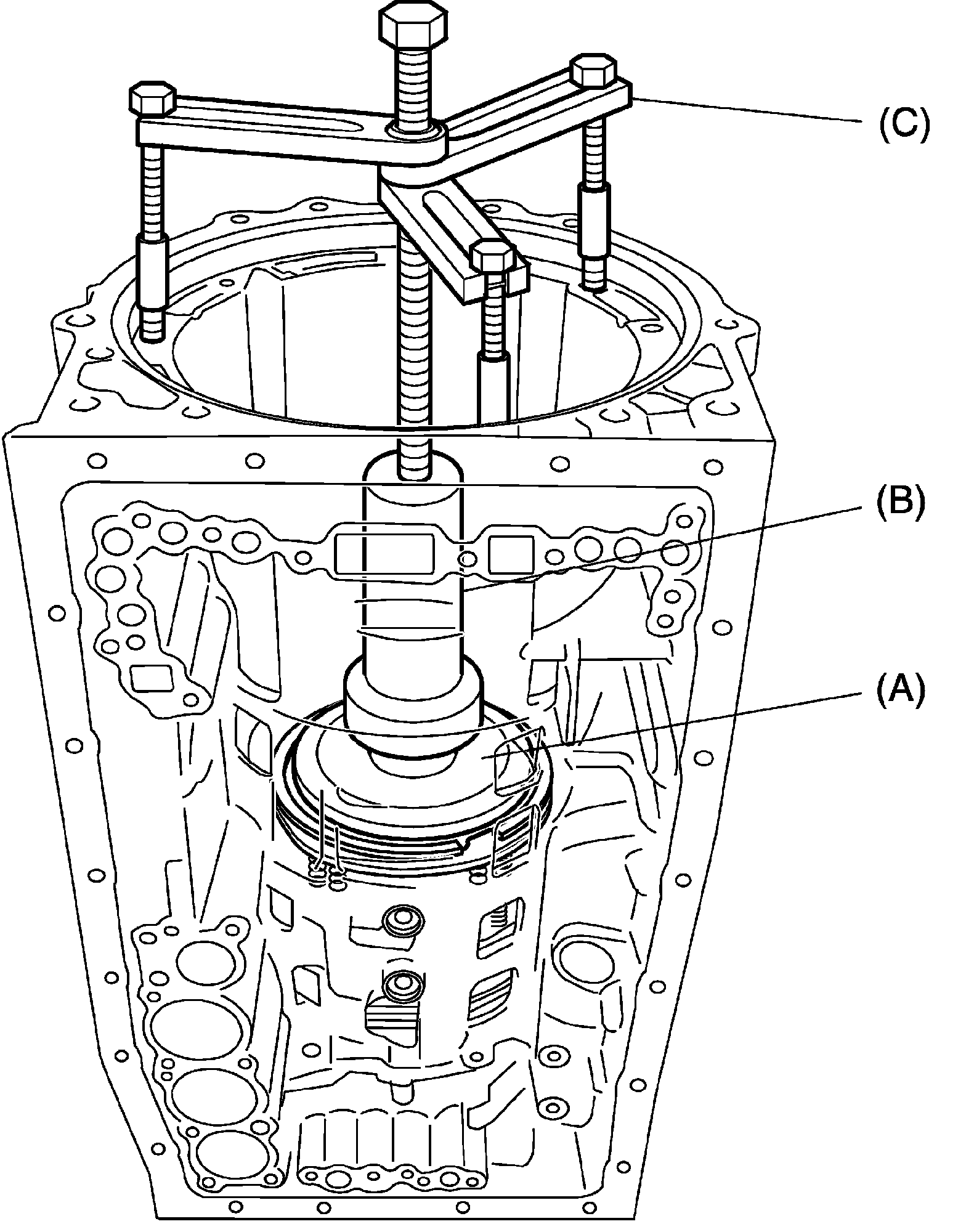 (C)
(B)
(A)