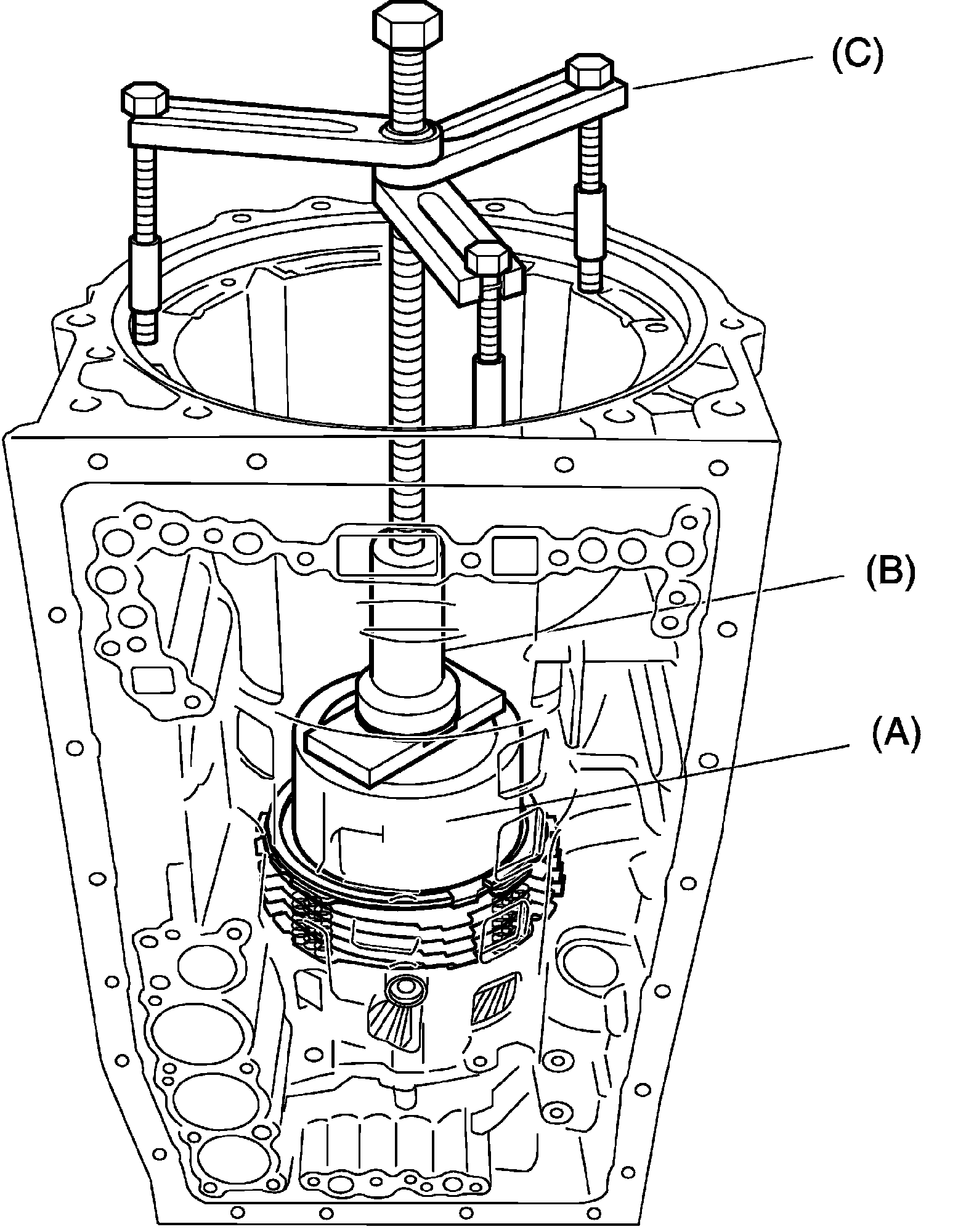 (C)

(B)

(A)