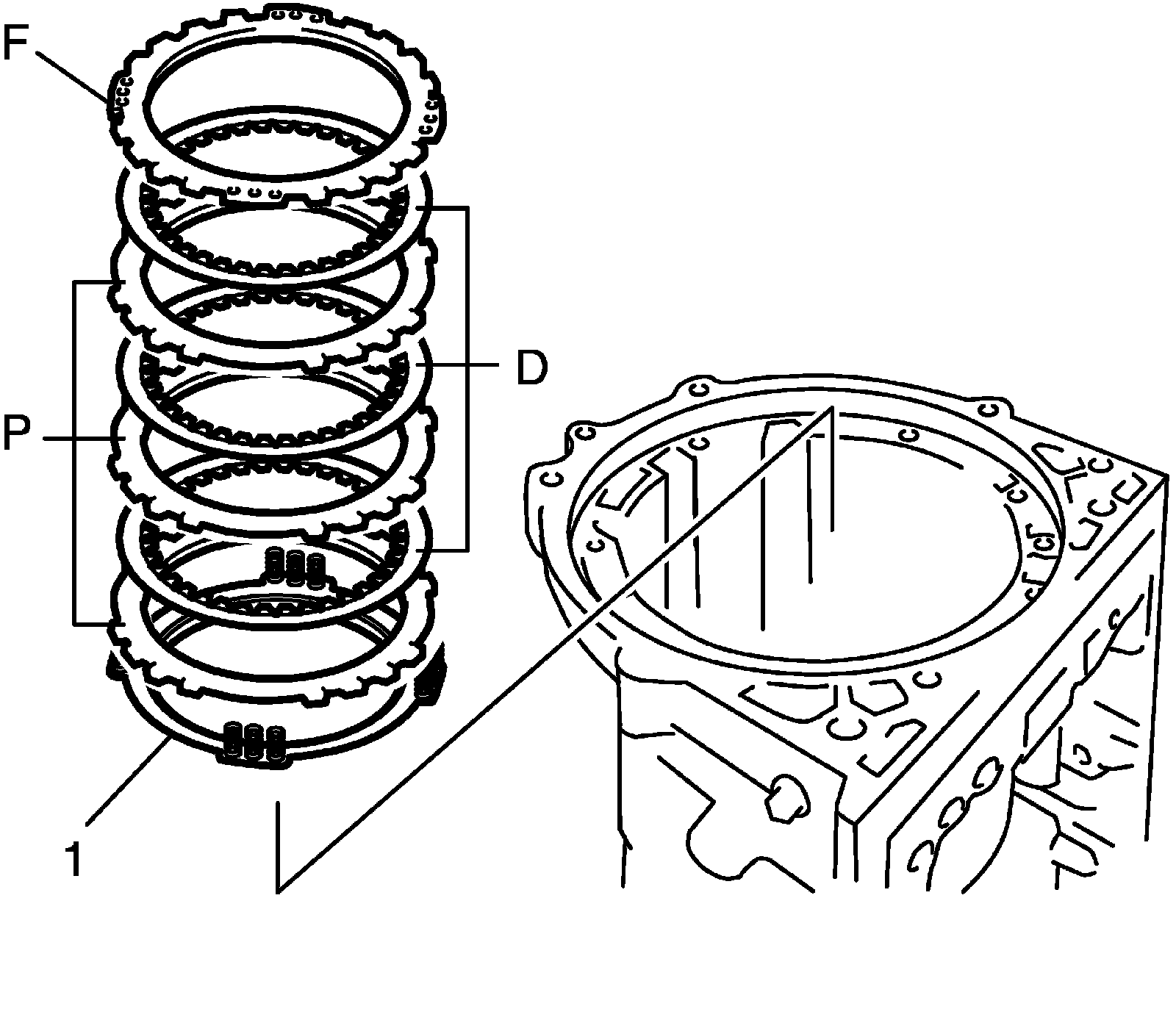 F
D
P
1