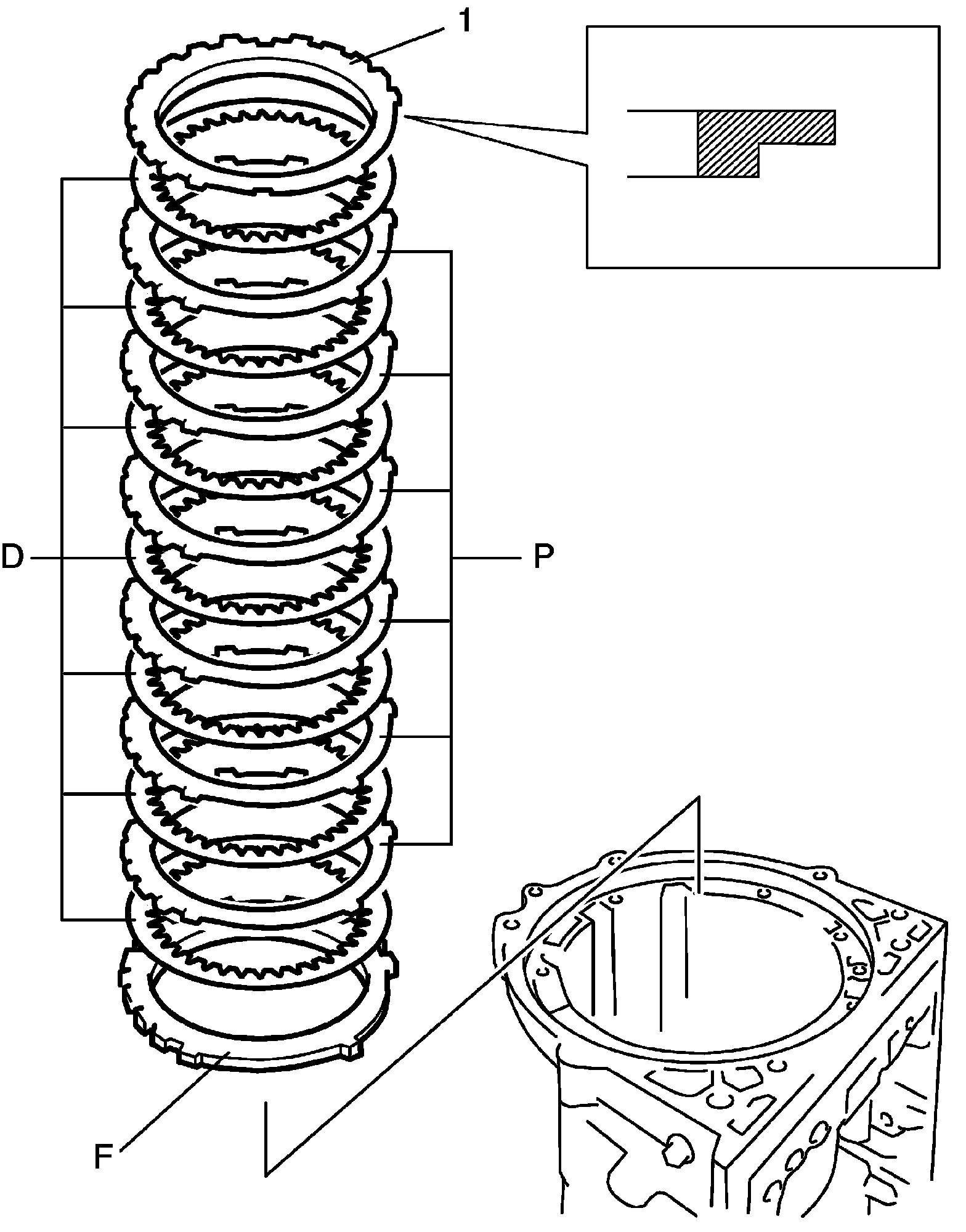 1
D
P
F