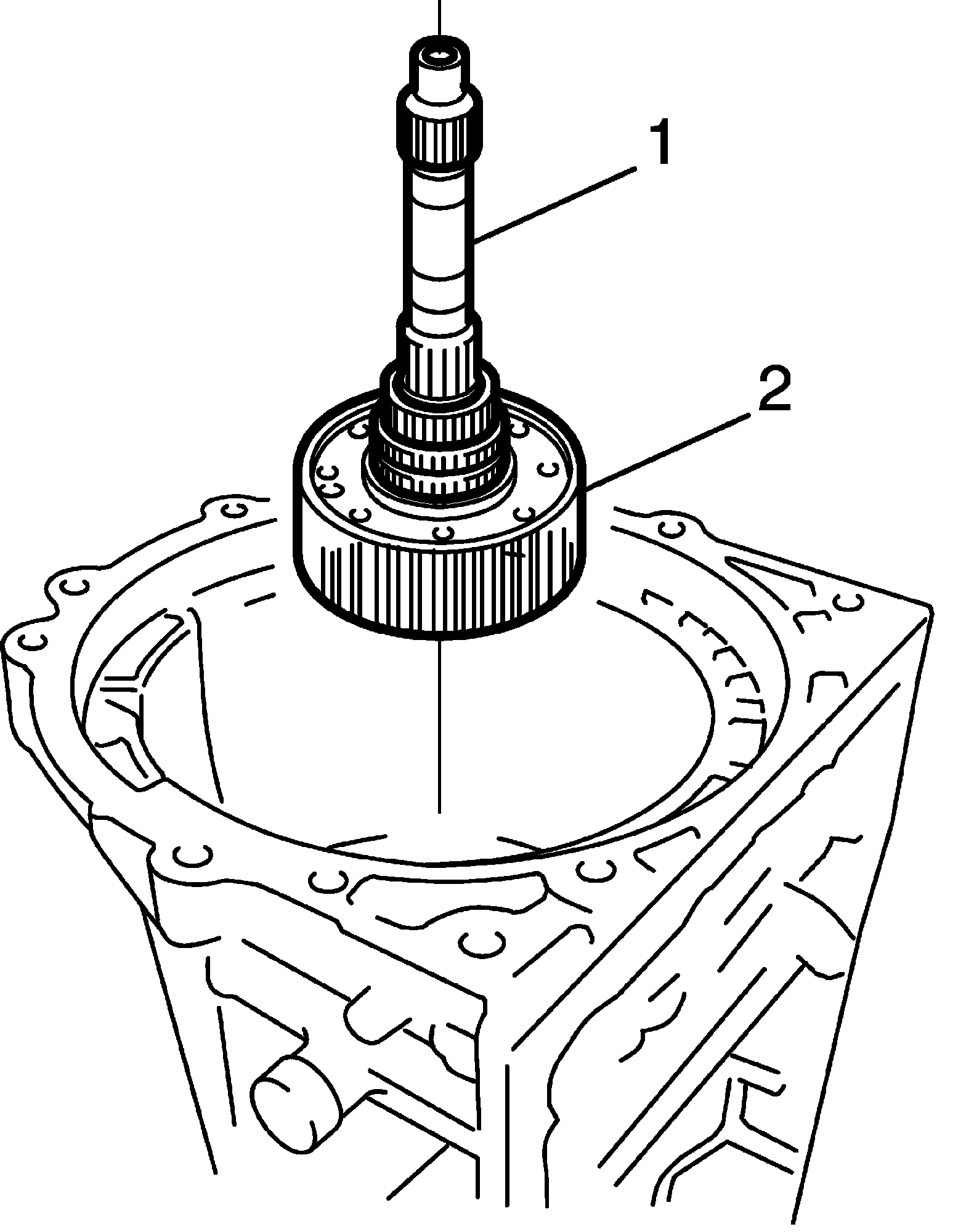 1

2