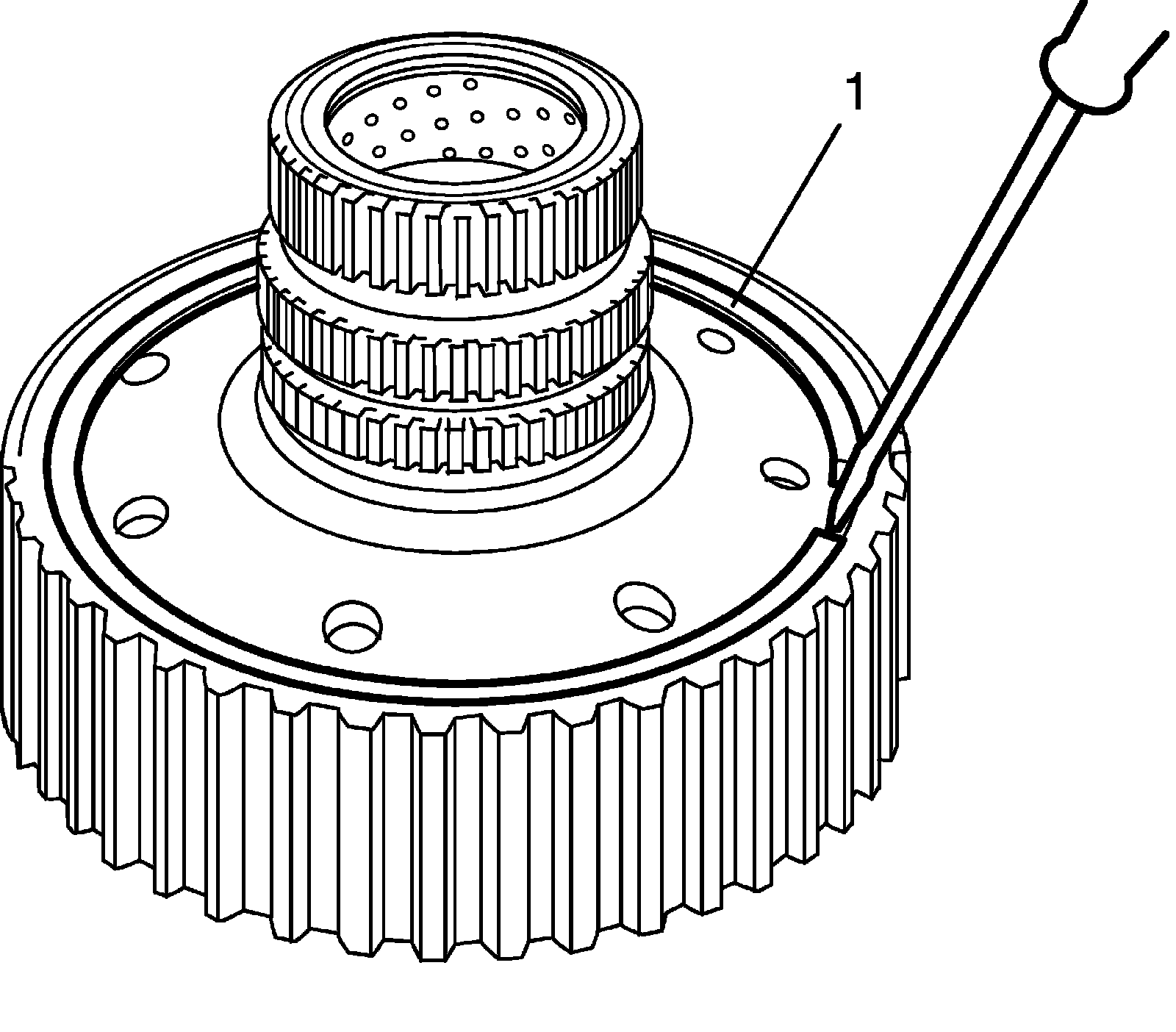 1