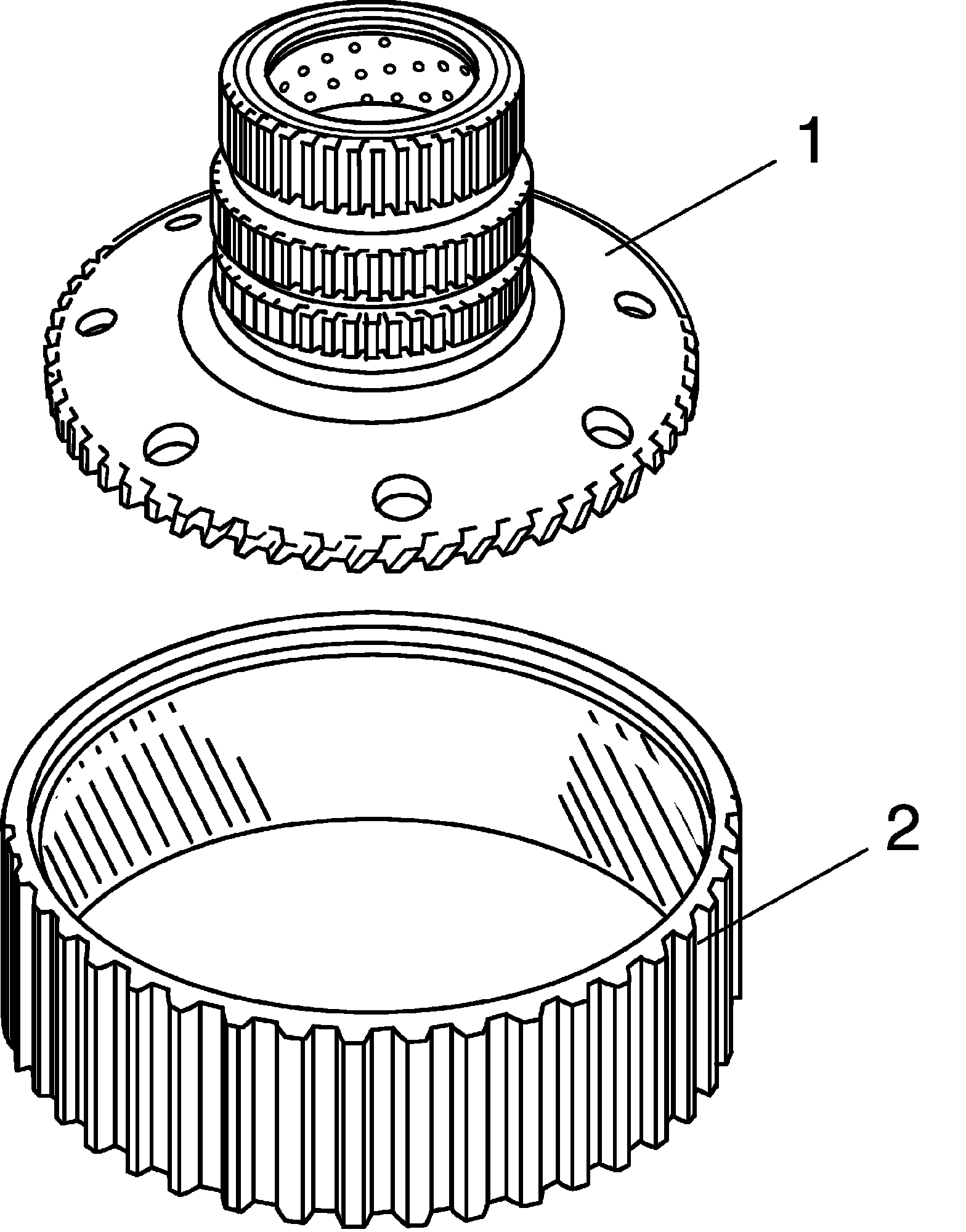 1

2