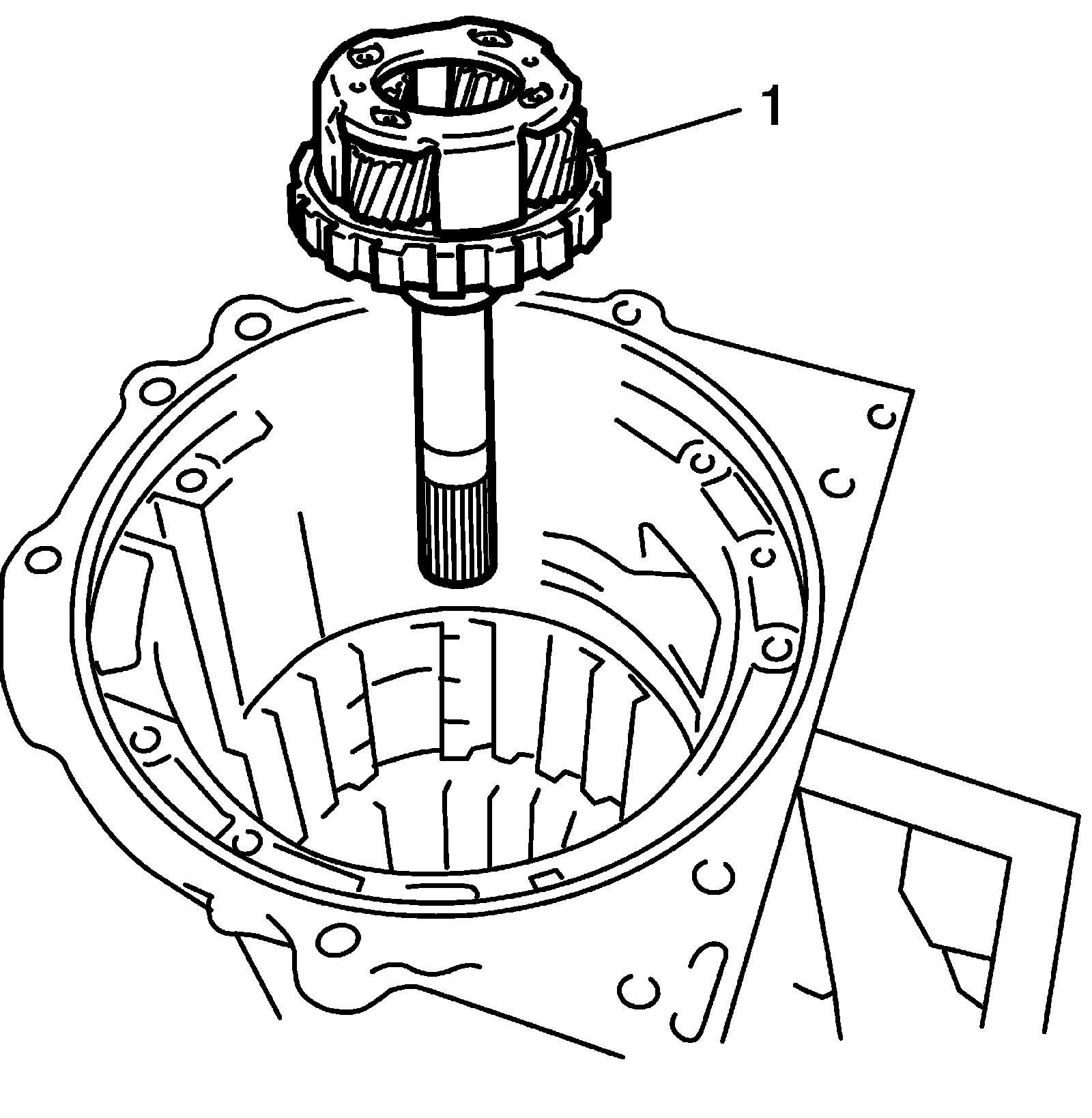 1