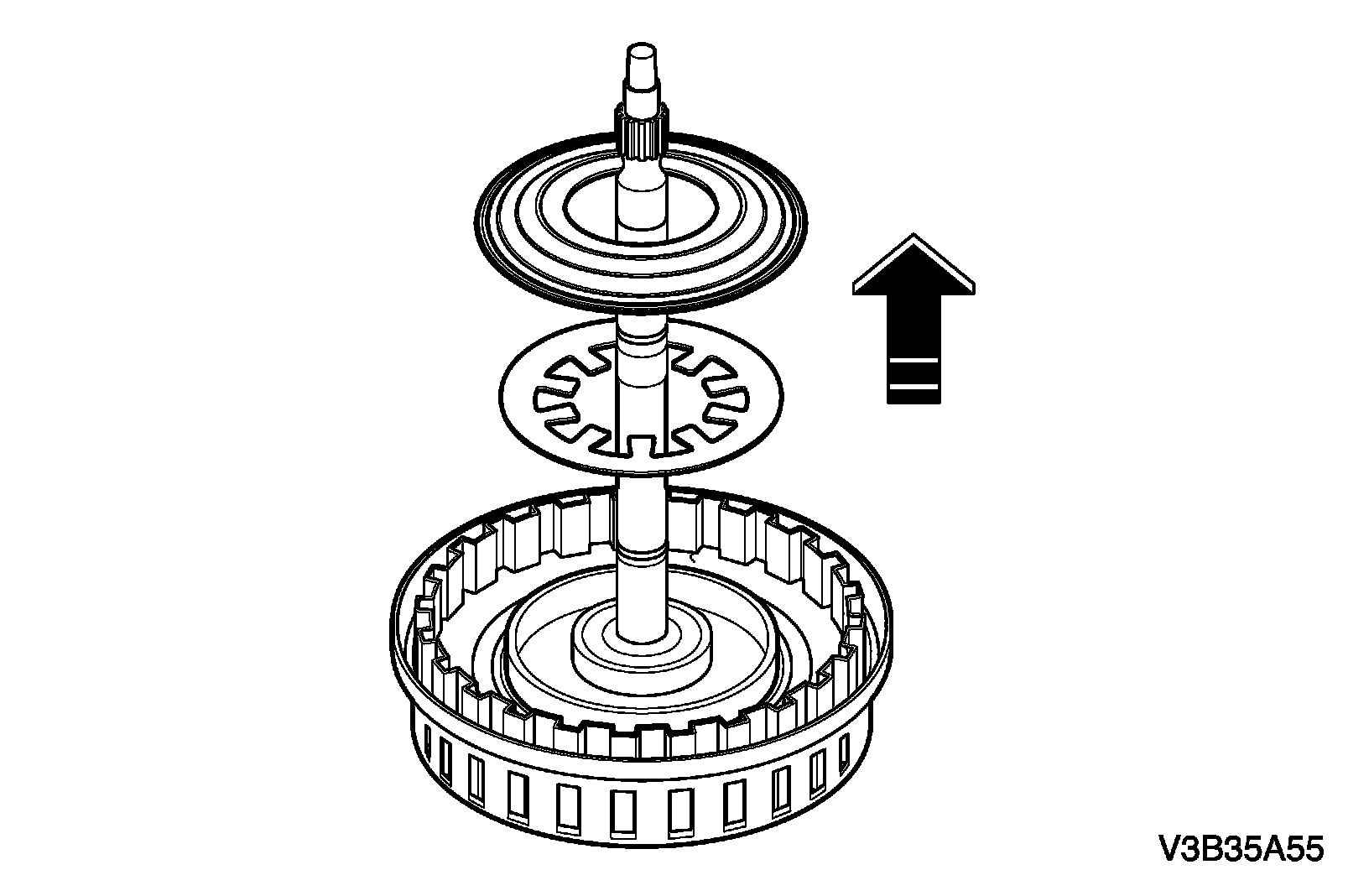 V3B35A55