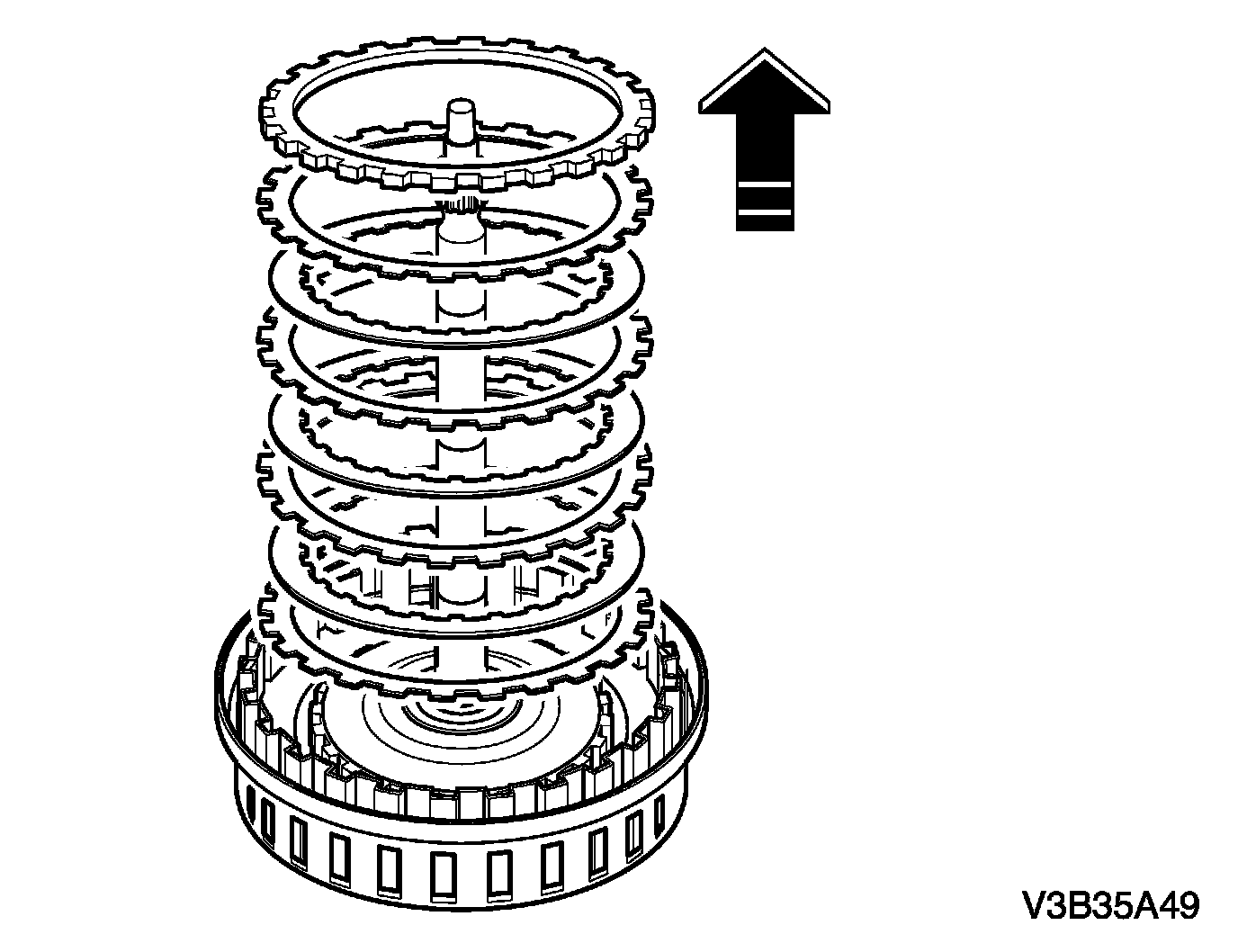 V3B35A49