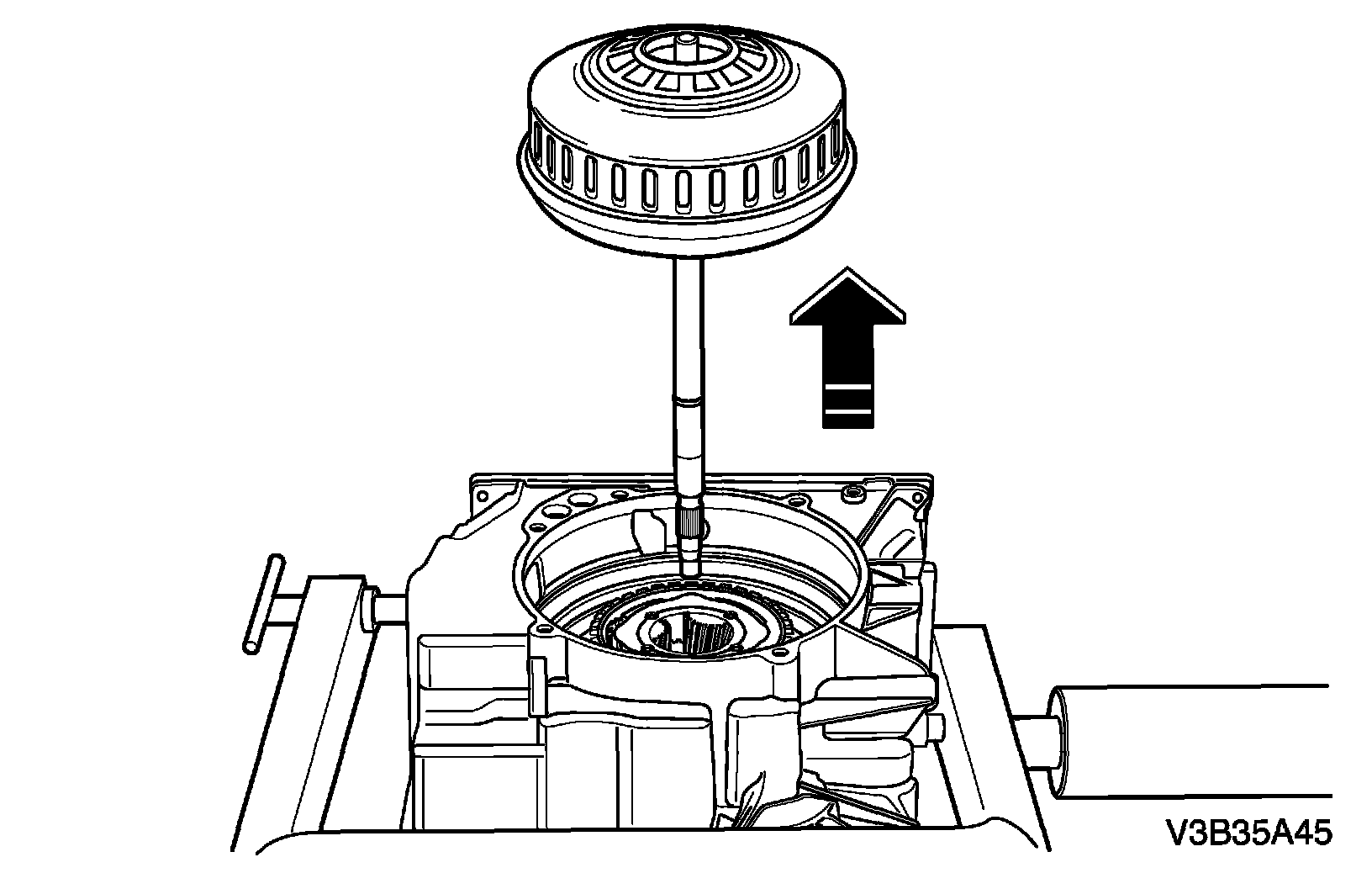 V3B35A45