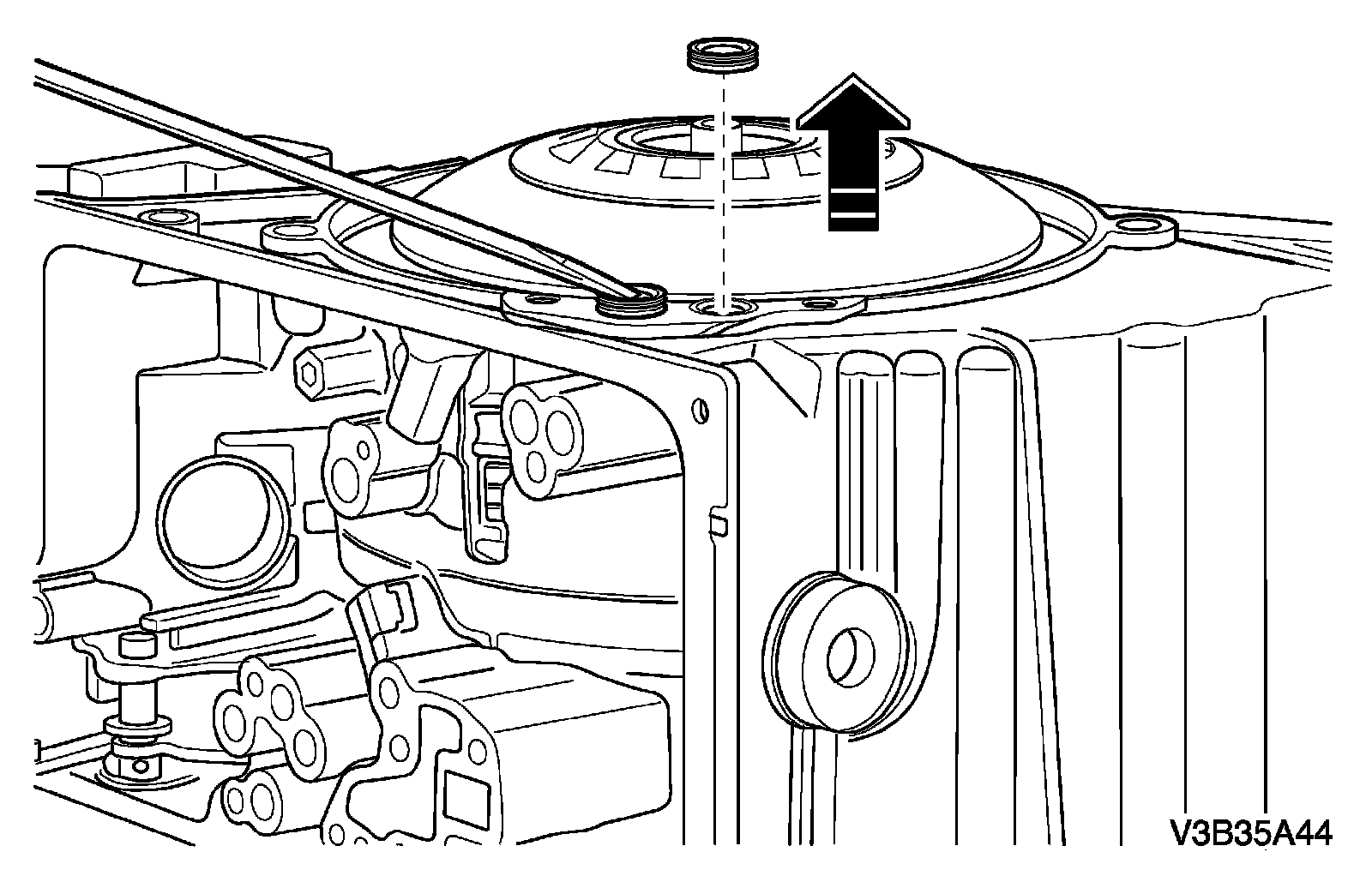 V3B35A44