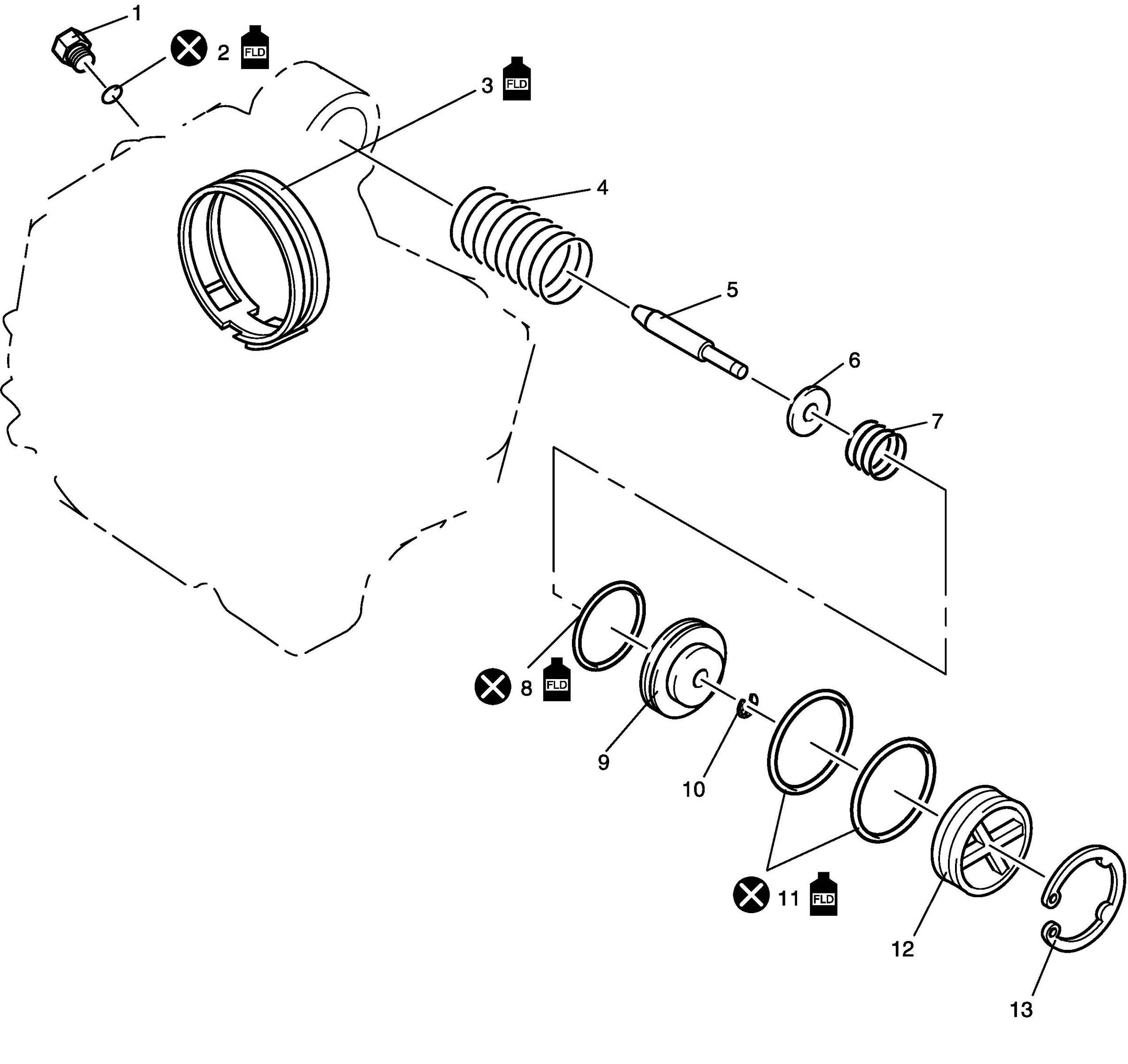 1
2 FLD
3 FLD
4
5
6
7
8 FLD
9
10
11 FLD
12
13