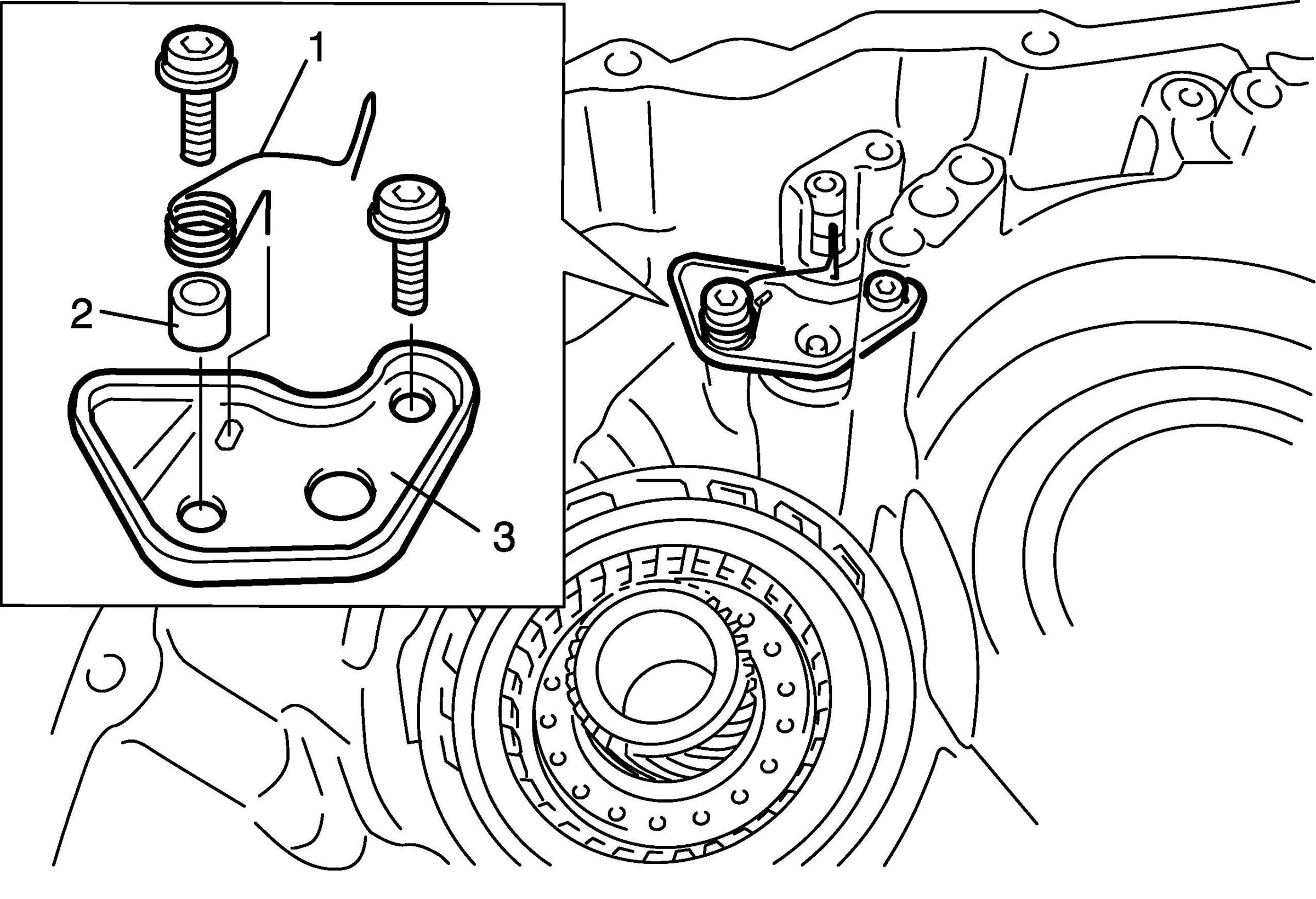 1
2
3