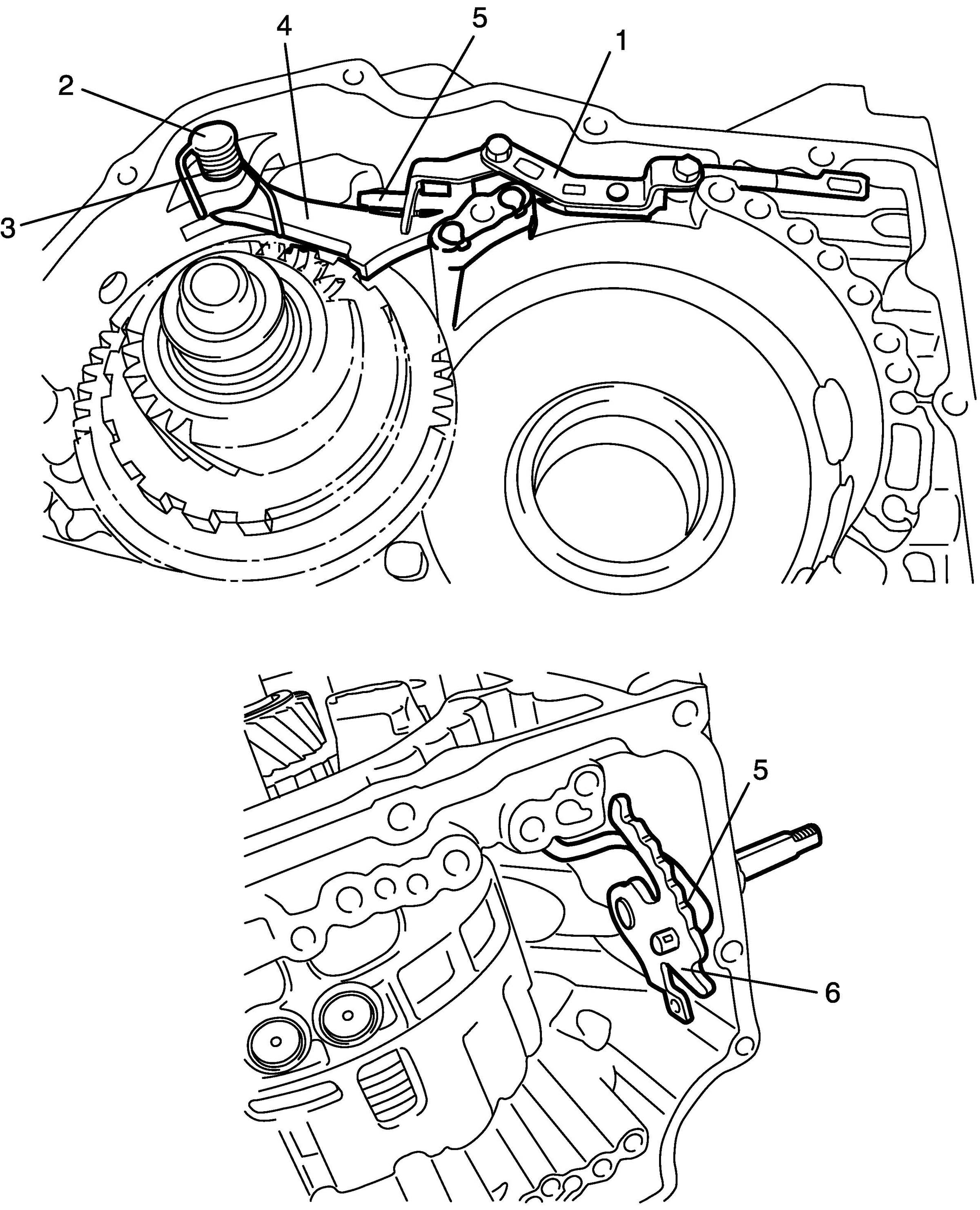 5
4
1
2
3
5
6