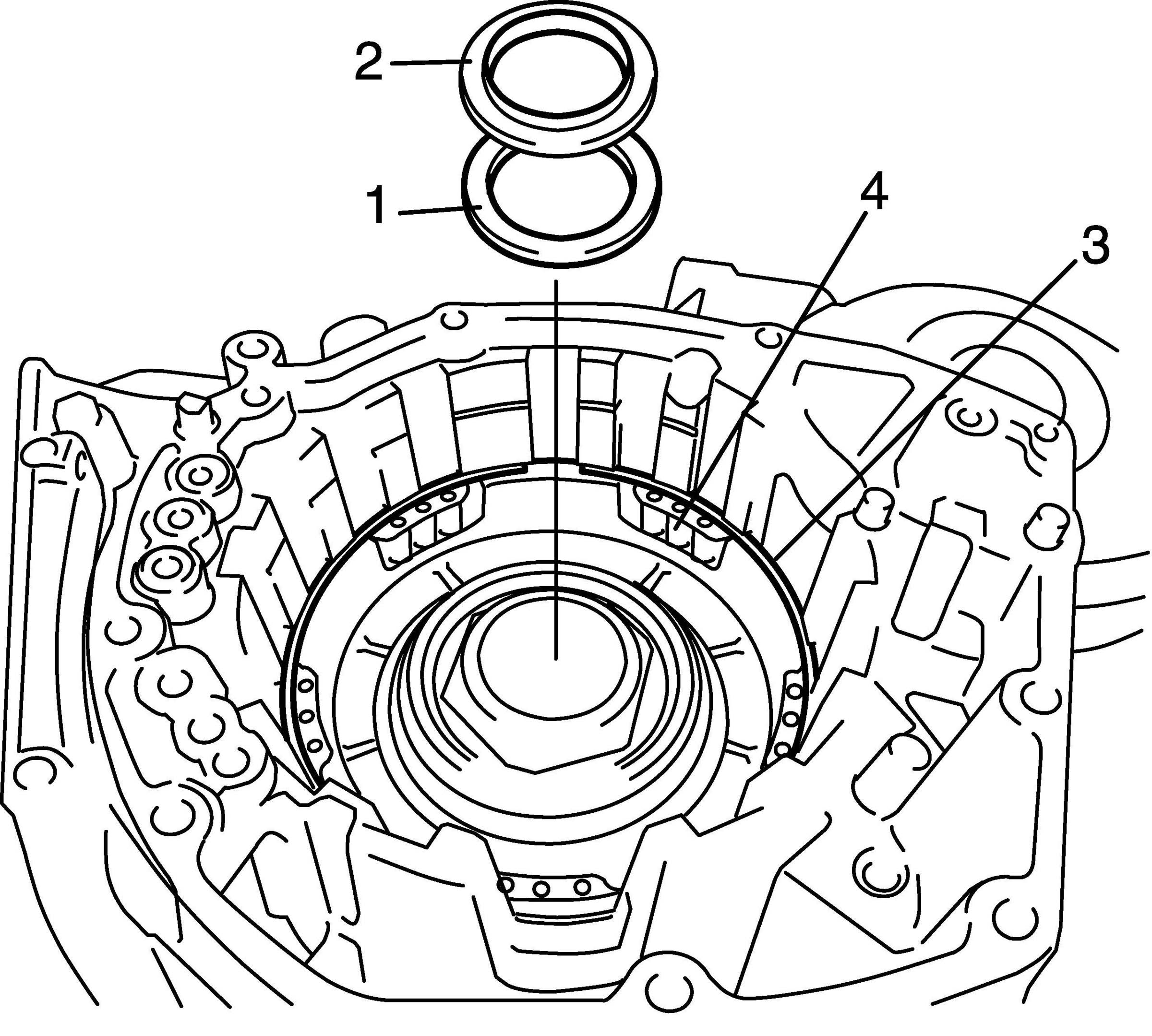 2
1
4
3