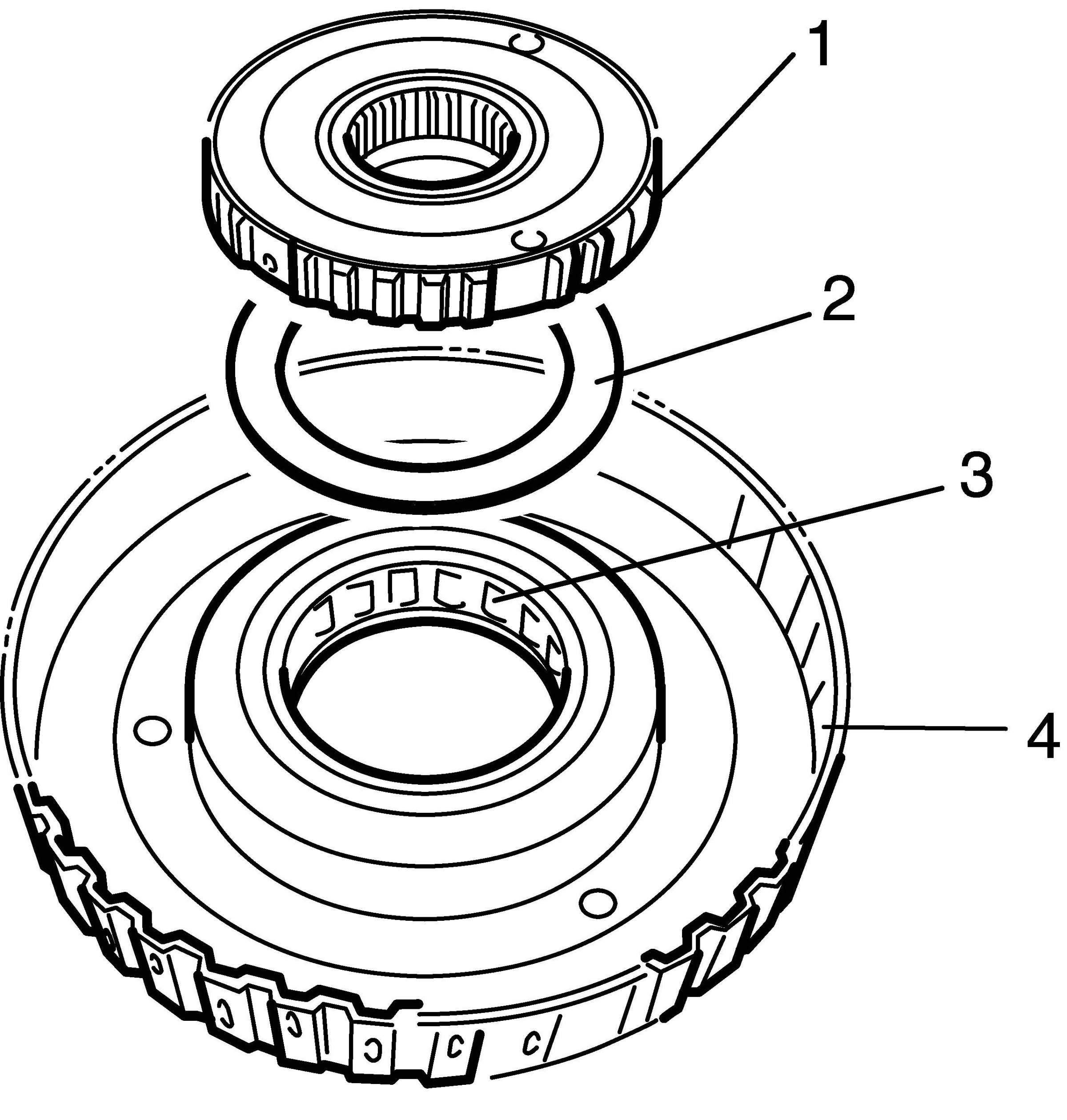 1
2
3
4