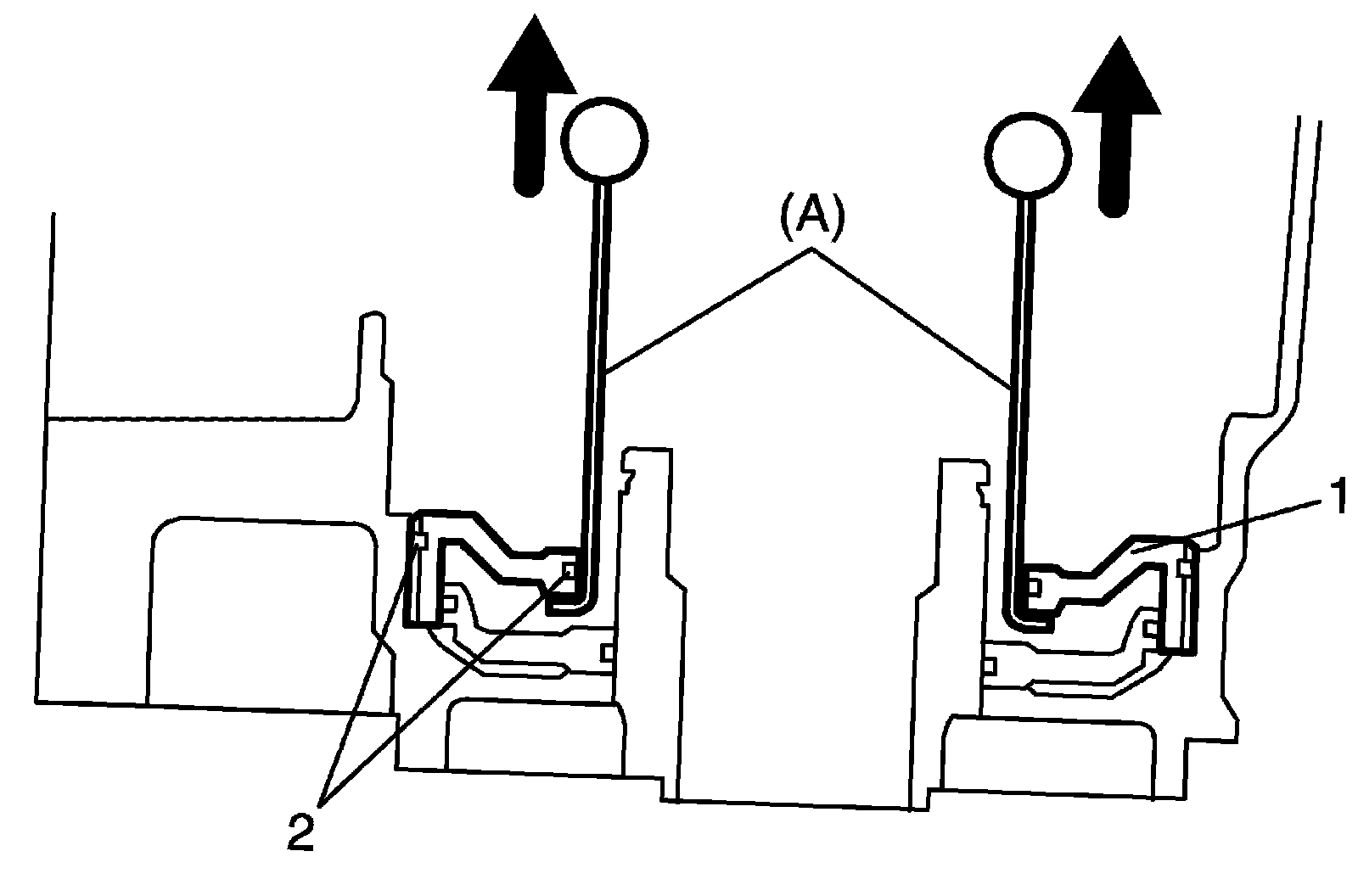 (A)

1

2