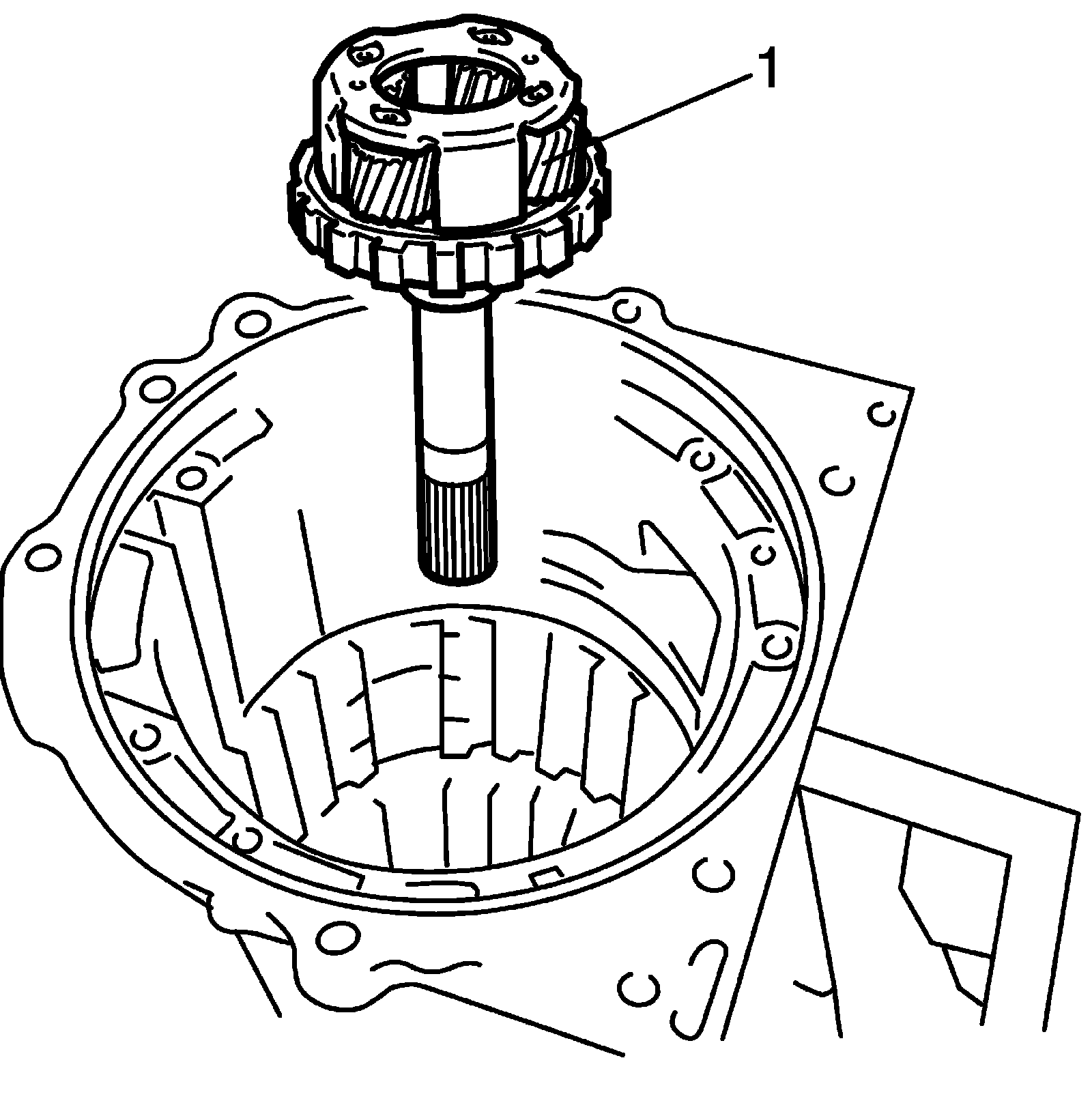 1