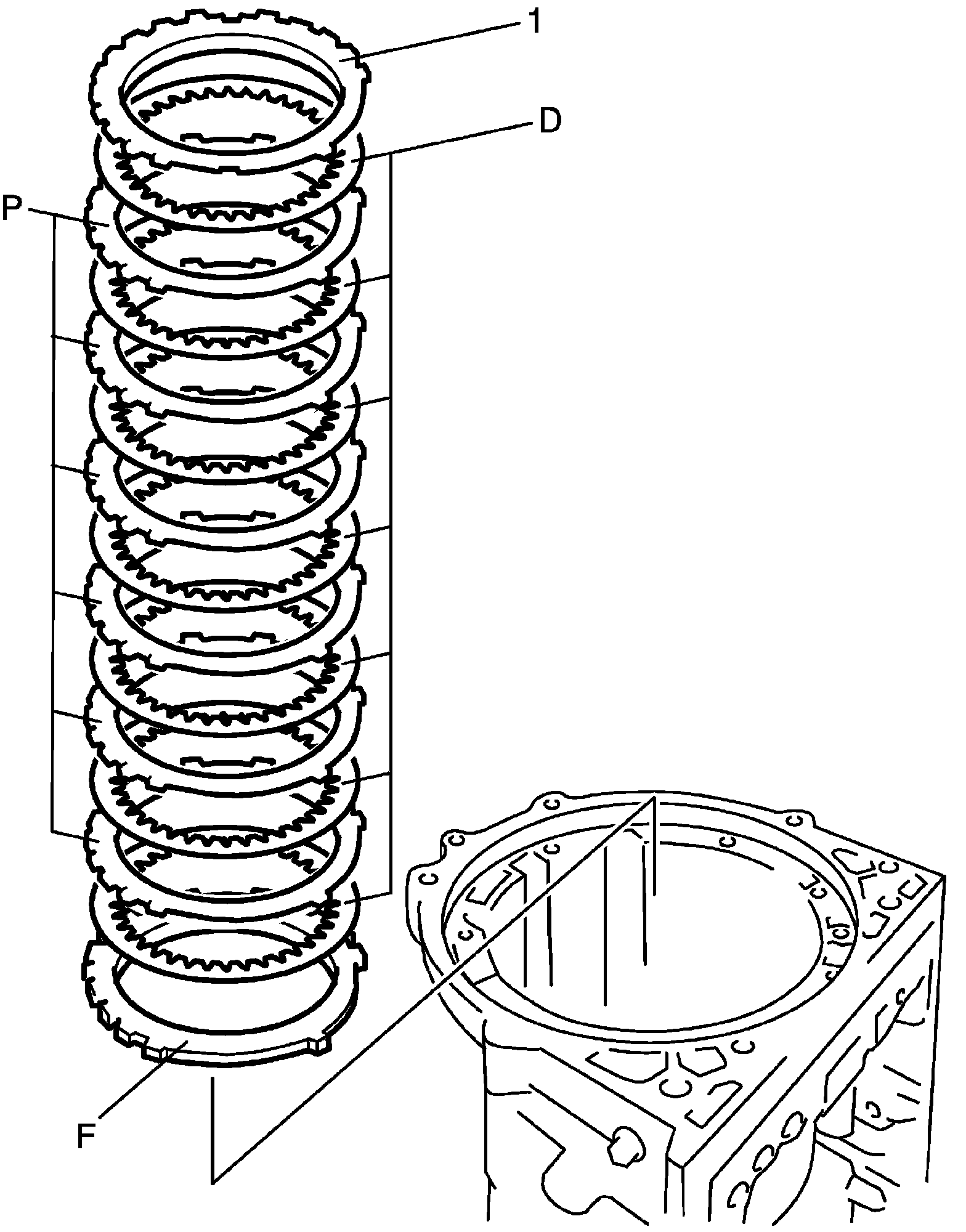 1
D
P
F