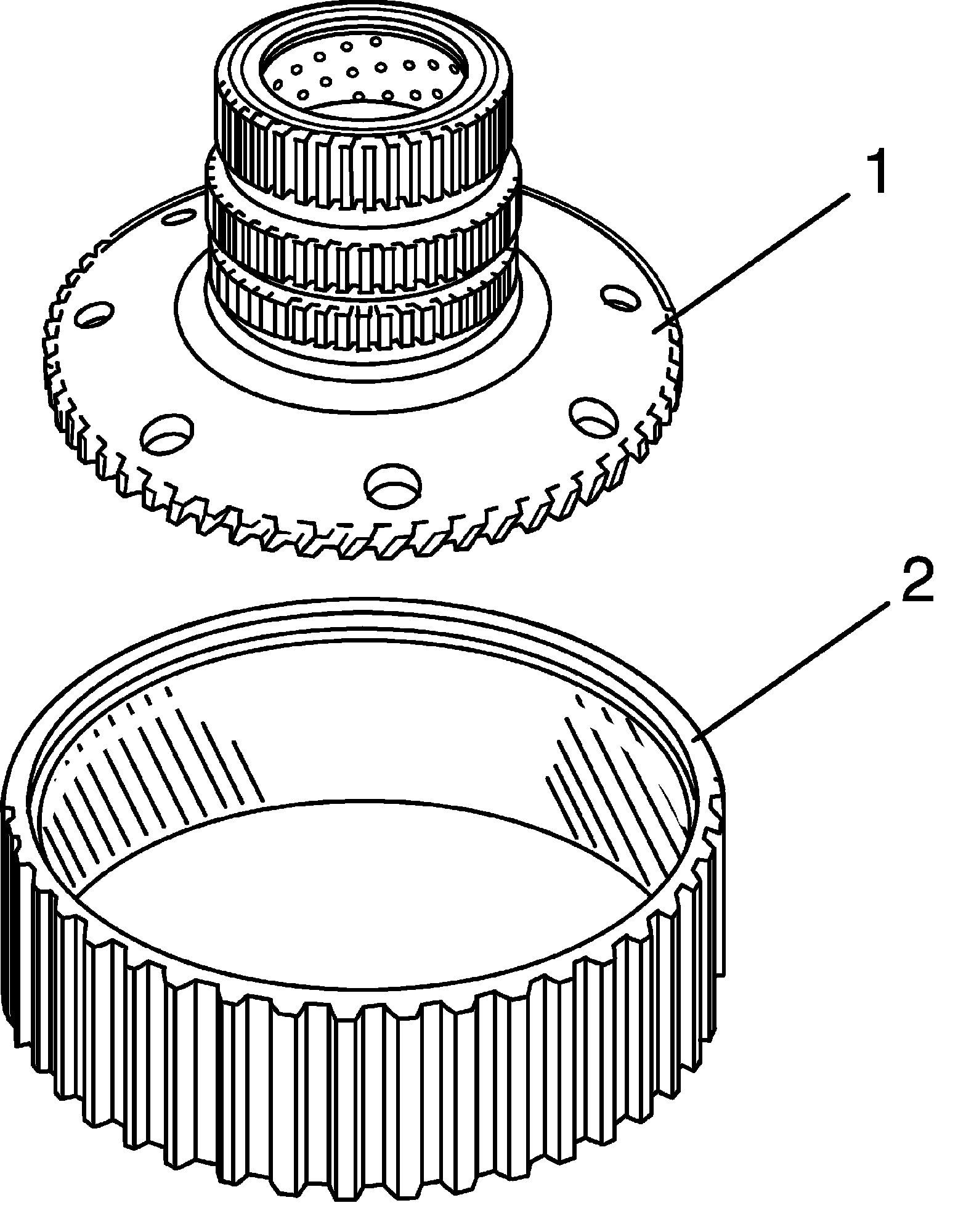 1

2