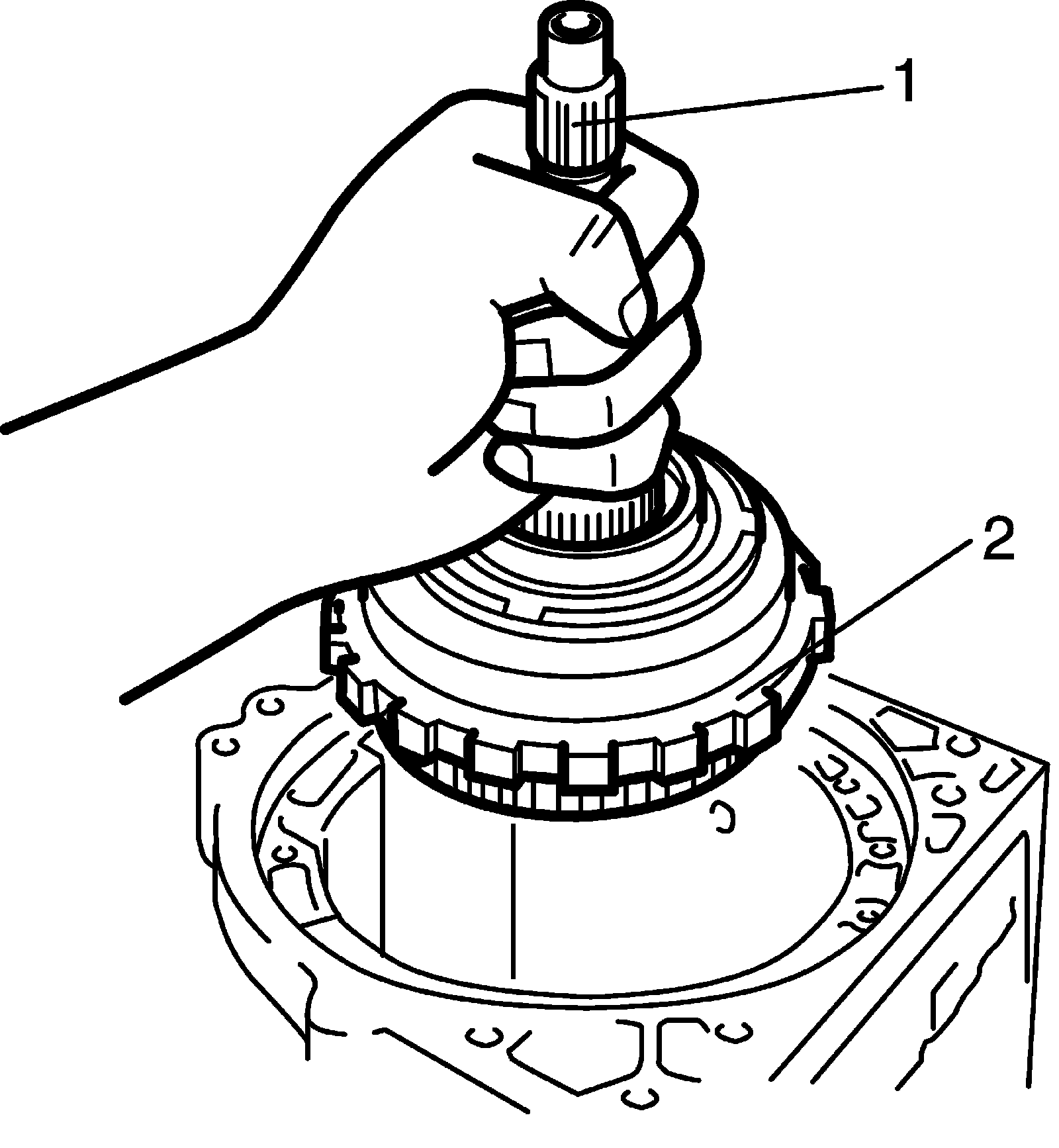 1
2