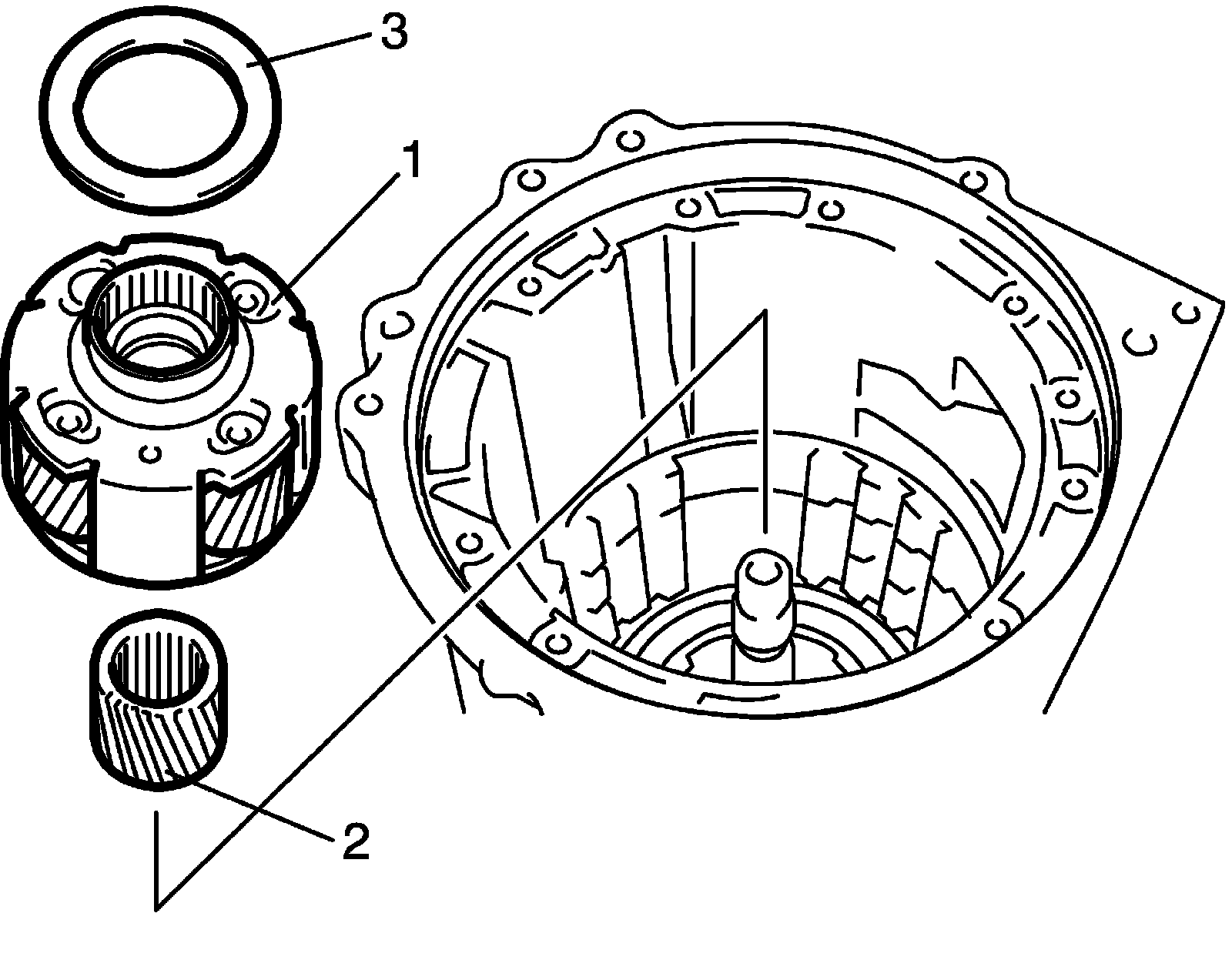 3
1
2