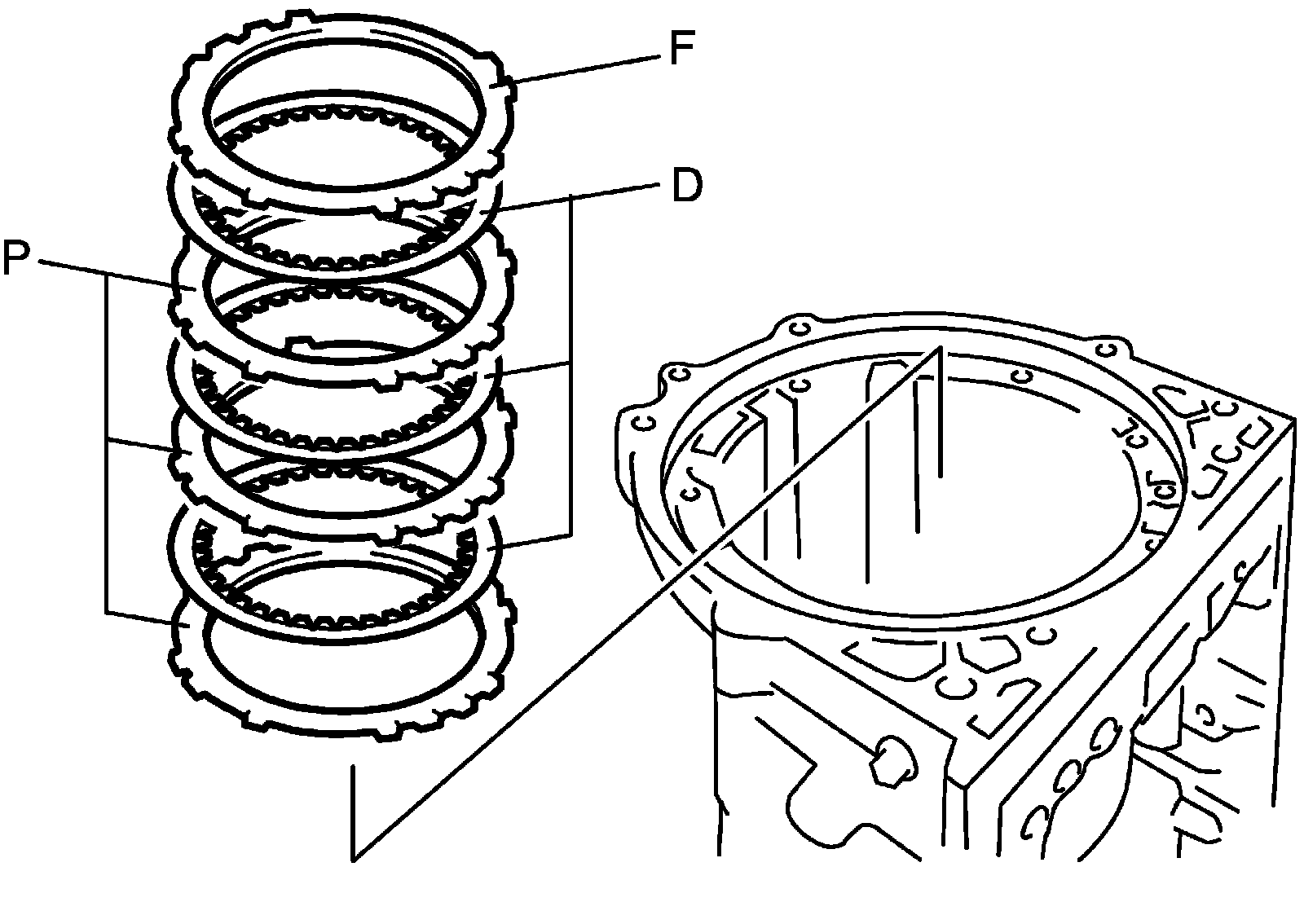 F
D
P